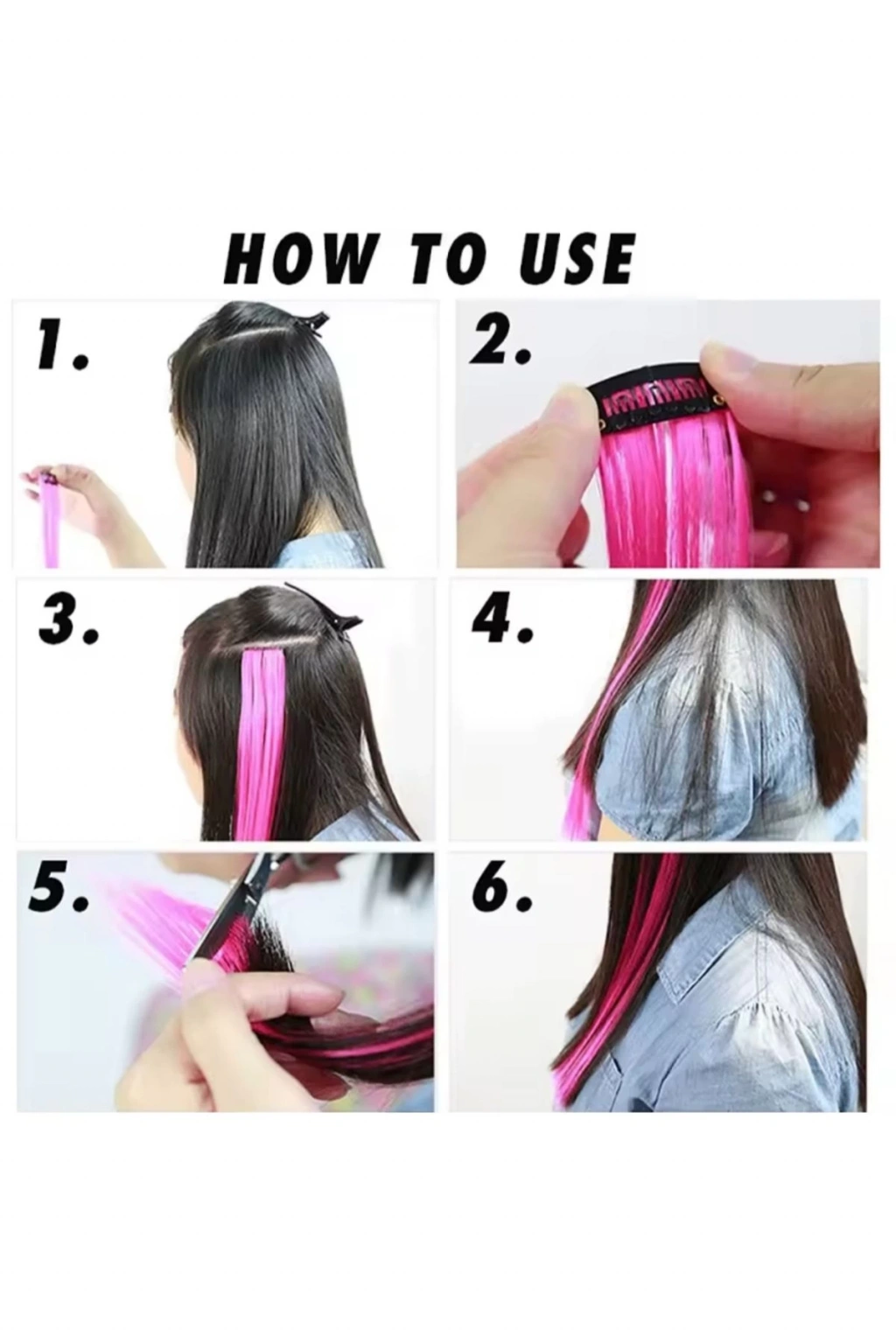 HOW TO USE

1.

2.

3.

4.

5.

6.