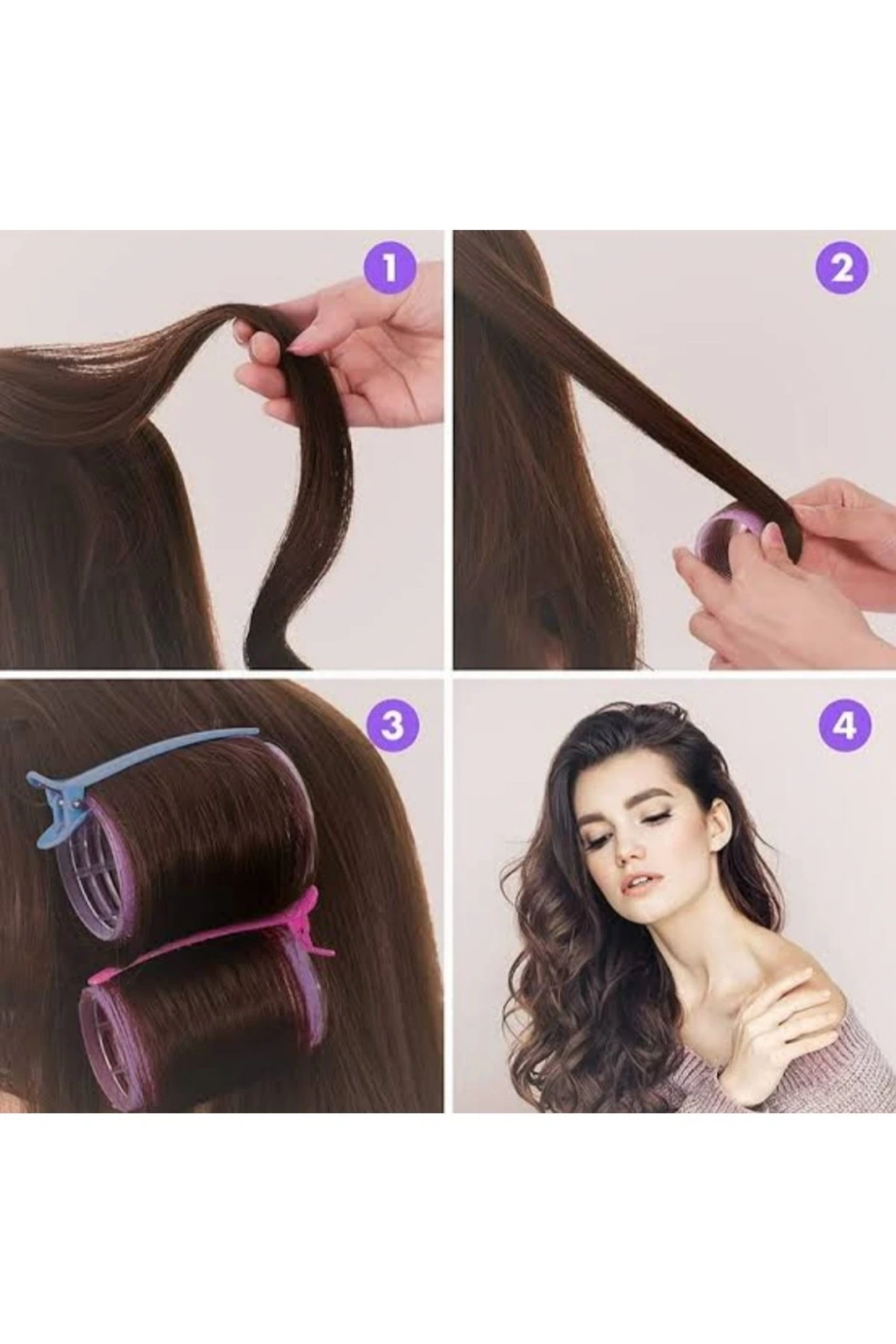 1

2

3

4