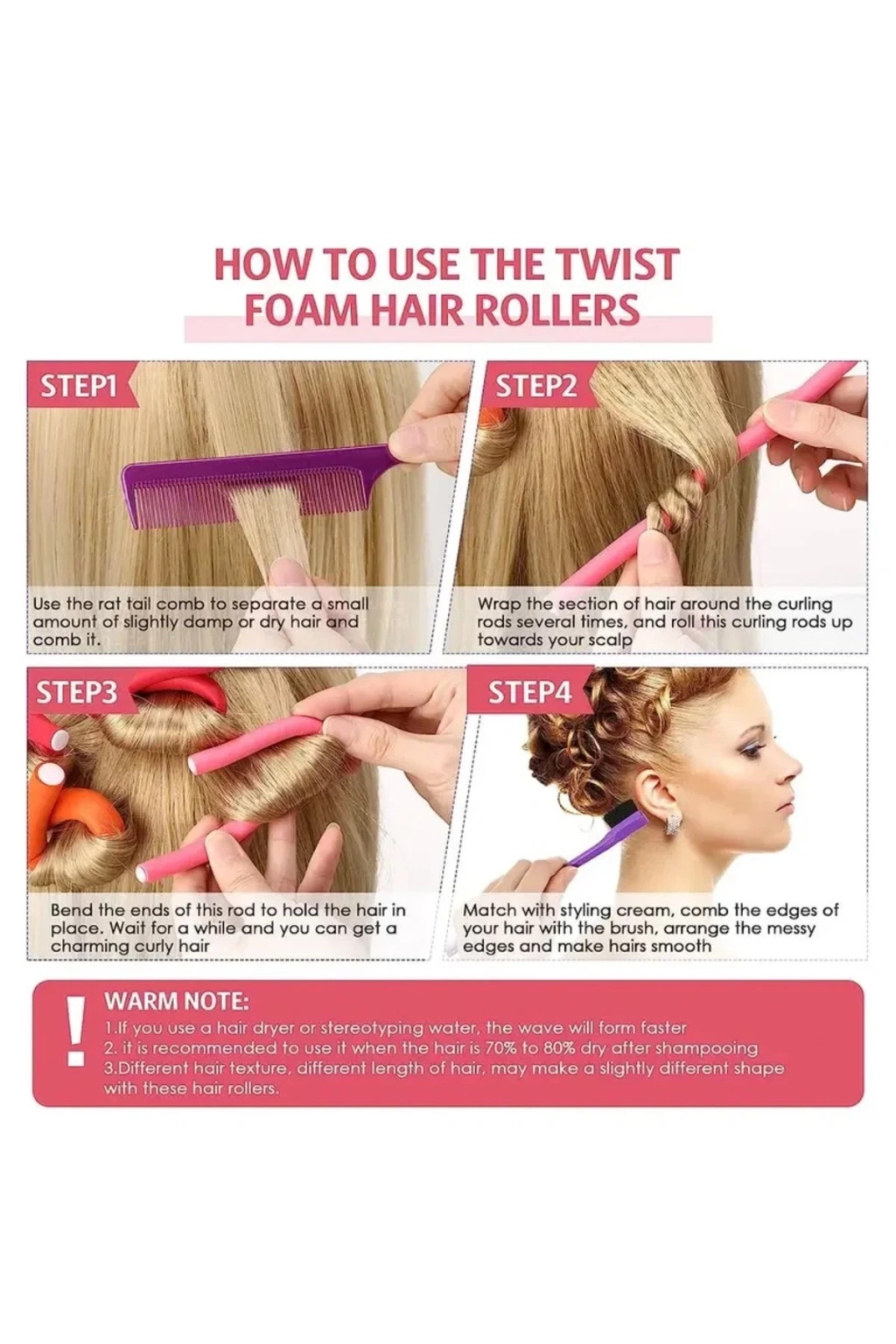 HOW TO USE THE TWIST FOAM HAIR ROLLERS

STEP1

Use the rat tail comb to separate a small amount of slightly damp or dry hair and comb it.

STEP2

Wrap the section of hair around the curling rods several times, and roll this curling rods up towards your scalp

STEP3

Bend the ends of this rod to hold the hair in place. Wait for a while and you can get a charming curly hair

STEP4

Match with styling cream, comb the edges of your hair with the brush, arrange the messy edges and make hairs smooth

!

WARM NOTE:

1.If you use a hair dryer or stereotyping water, the wave will form faster
2. it is recommended to use it when the hair is 70% to 80% dry after shampooing
3.Different hair texture, different length of hair, may make a slightly different shape with these hair rollers.