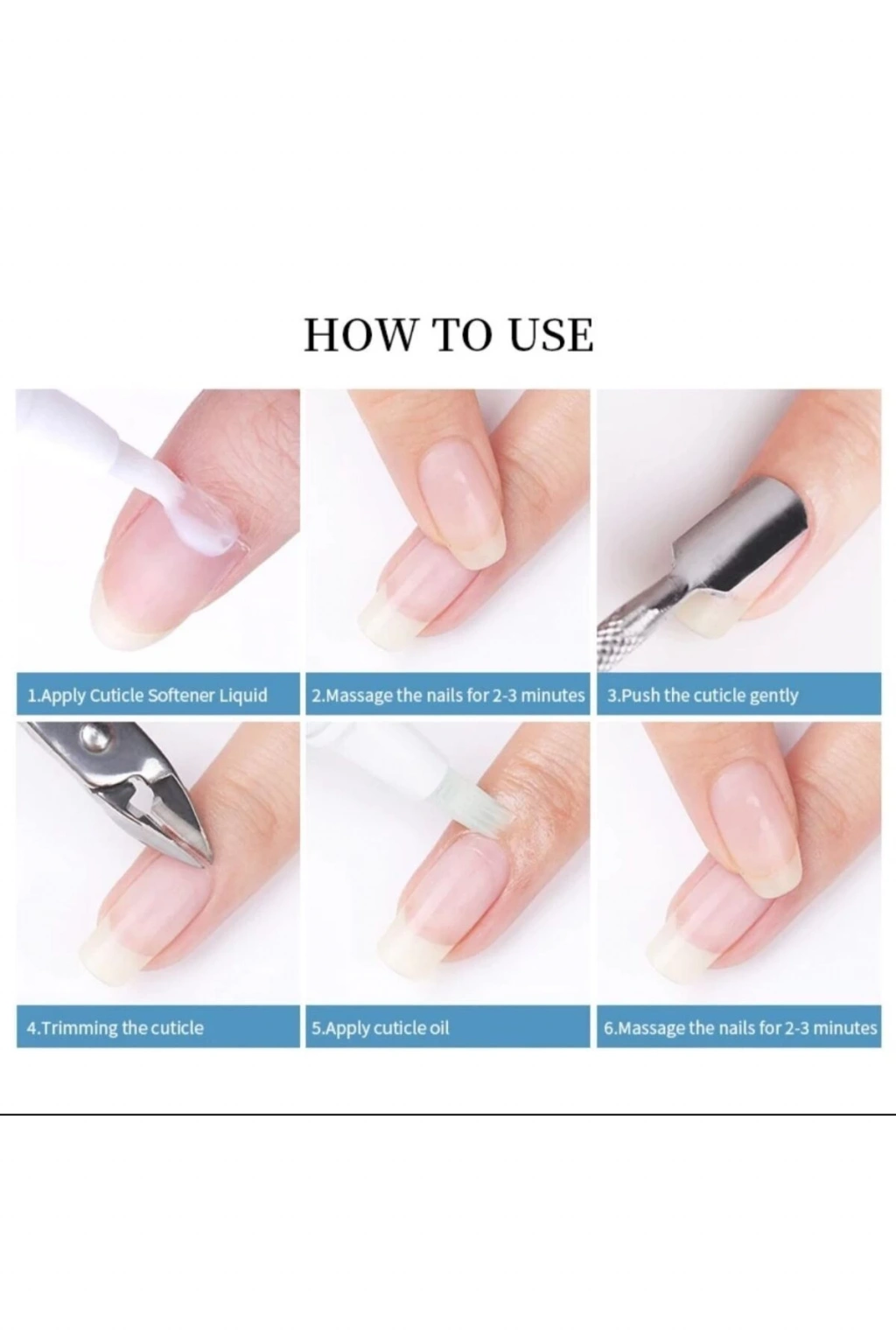 HOW TO USE

1.Apply Cuticle Softener Liquid

2.Massage the nails for 2-3 minutes

3.Push the cuticle gently

4.Trimming the cuticle

5.Apply cuticle oil

6.Massage the nails for 2-3 minutes