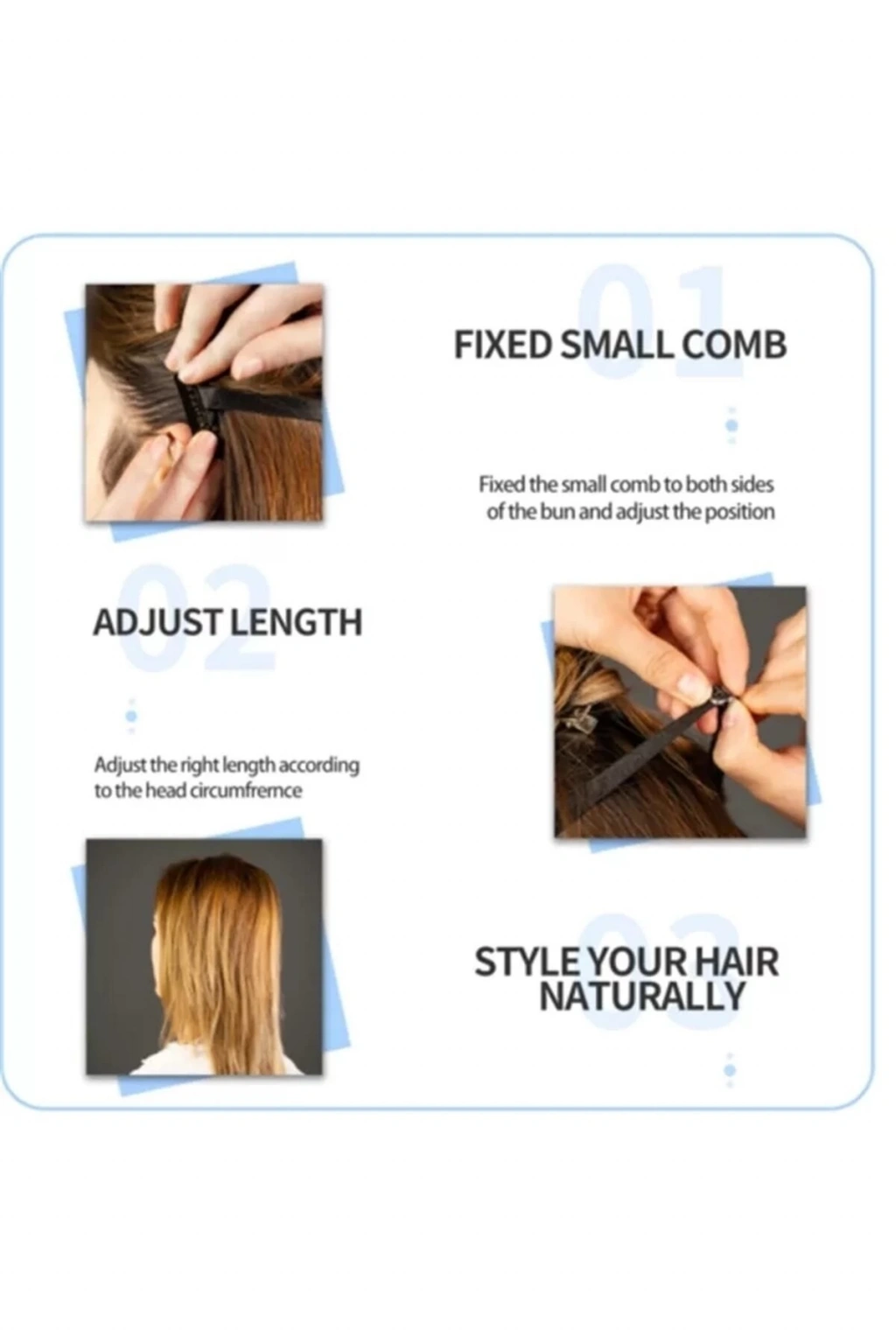 01

FIXED SMALL COMB

Fixed the small comb to both sides of the bun and adjust the position

02

ADJUST LENGTH

Adjust the right length according to the head circumfrernce

03

STYLE YOUR HAIR NATURALLY