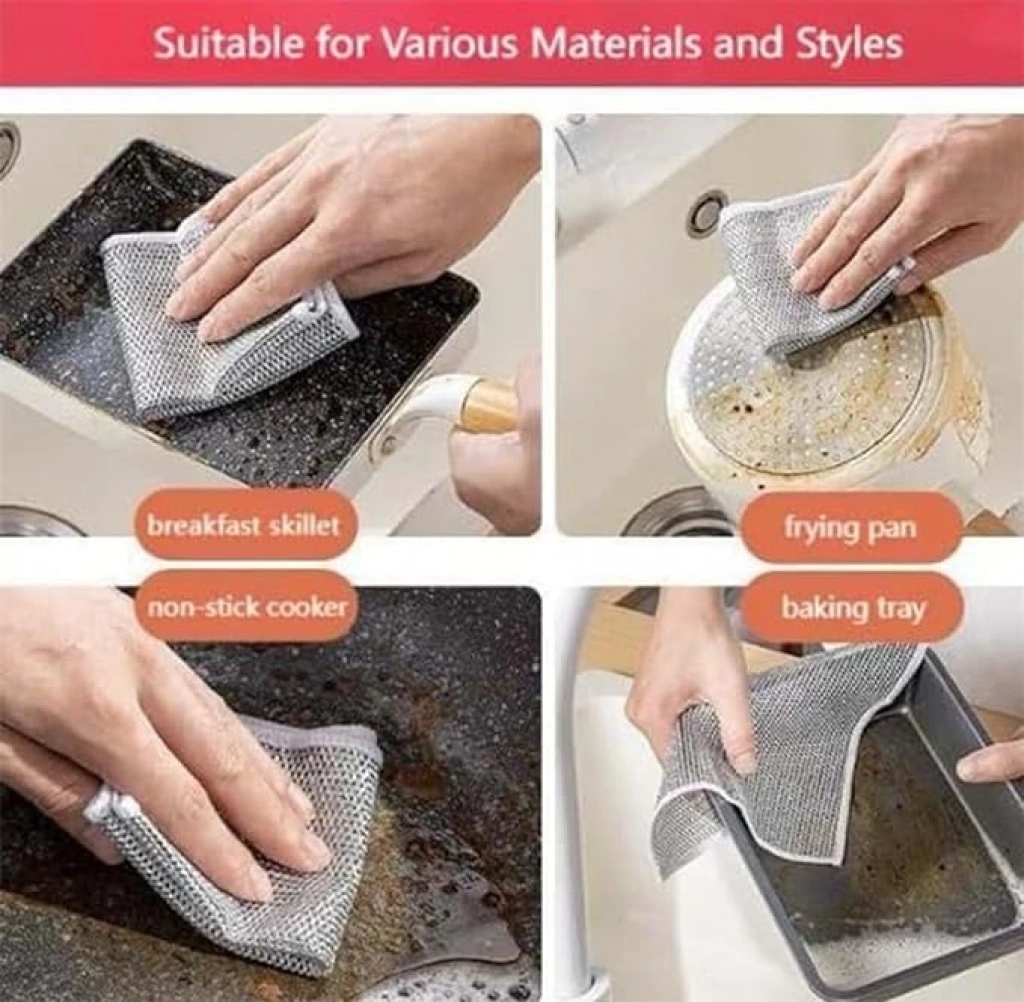 Suitable for Various Materials and Styles

breakfast skillet

frying pan

non-stick cooker

baking tray