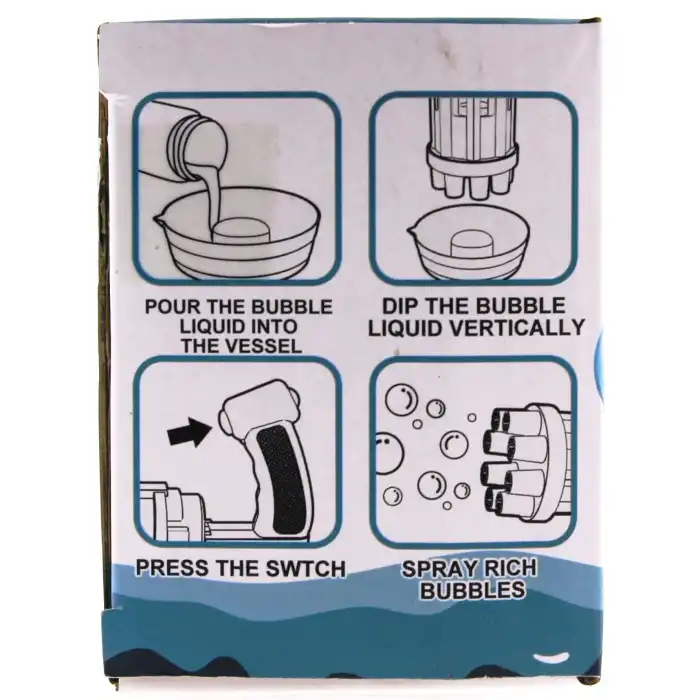 POUR THE BUBBLE LIQUID INTO THE VESSEL

DIP THE BUBBLE LIQUID VERTICALLY

PRESS THE SWTCH

SPRAY RICH BUBBLES