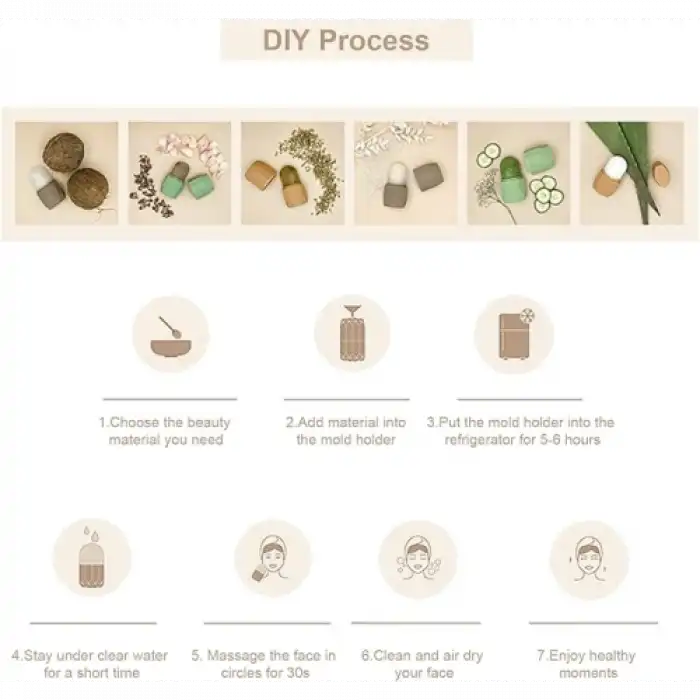 DIY Process

1.Choose the beauty material you need

2.Add material into the mold holder

3.Put the mold holder into the refrigerator for 5-6 hours

4.Stay under clear water for a short time

5. Massage the face in circles for 30s

6.Clean and air dry your face

7.Enjoy healthy moments