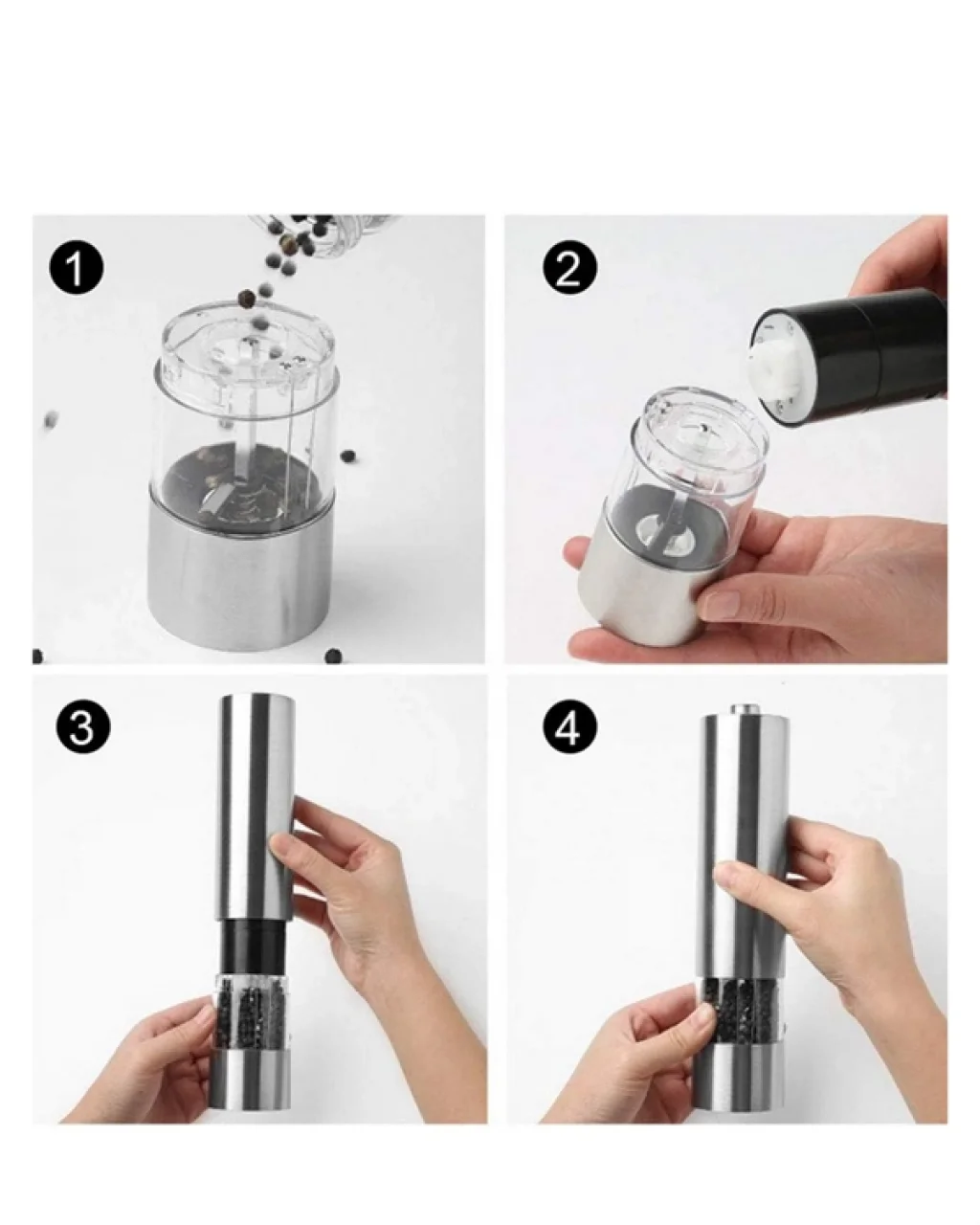 1

2

3

4