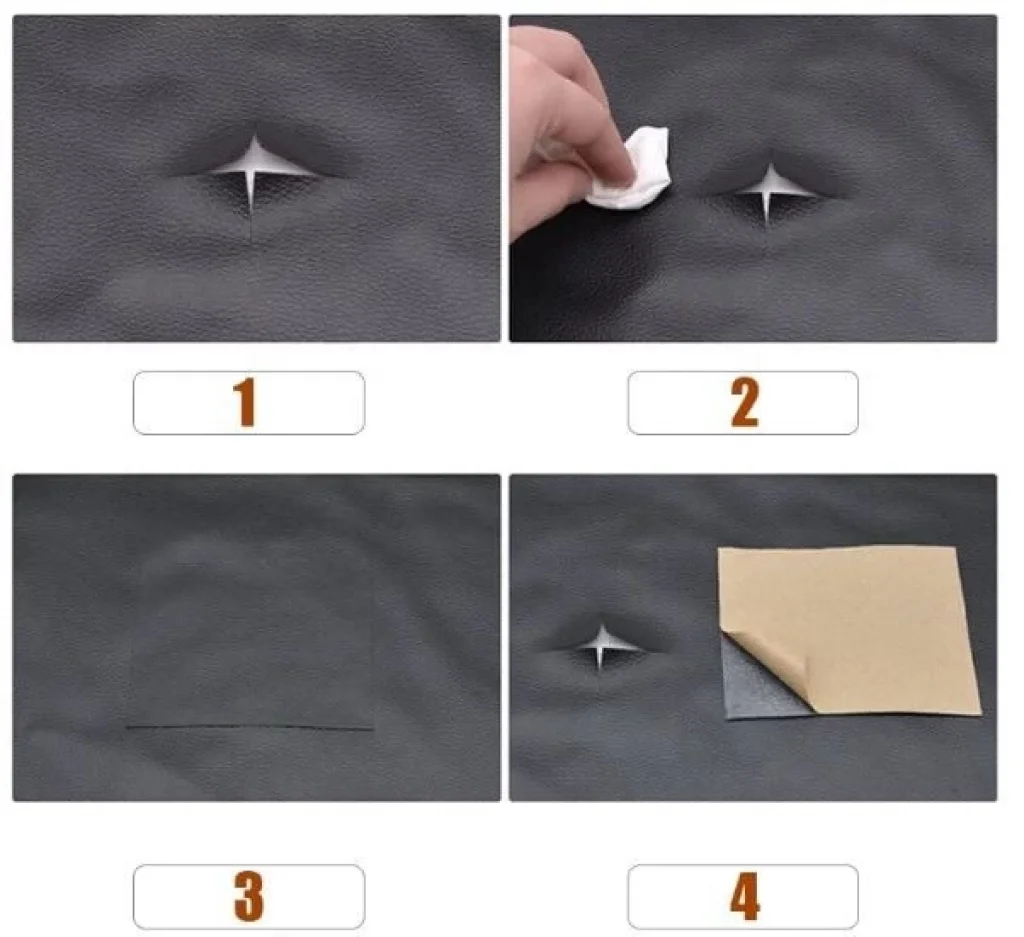 1

2

3

4