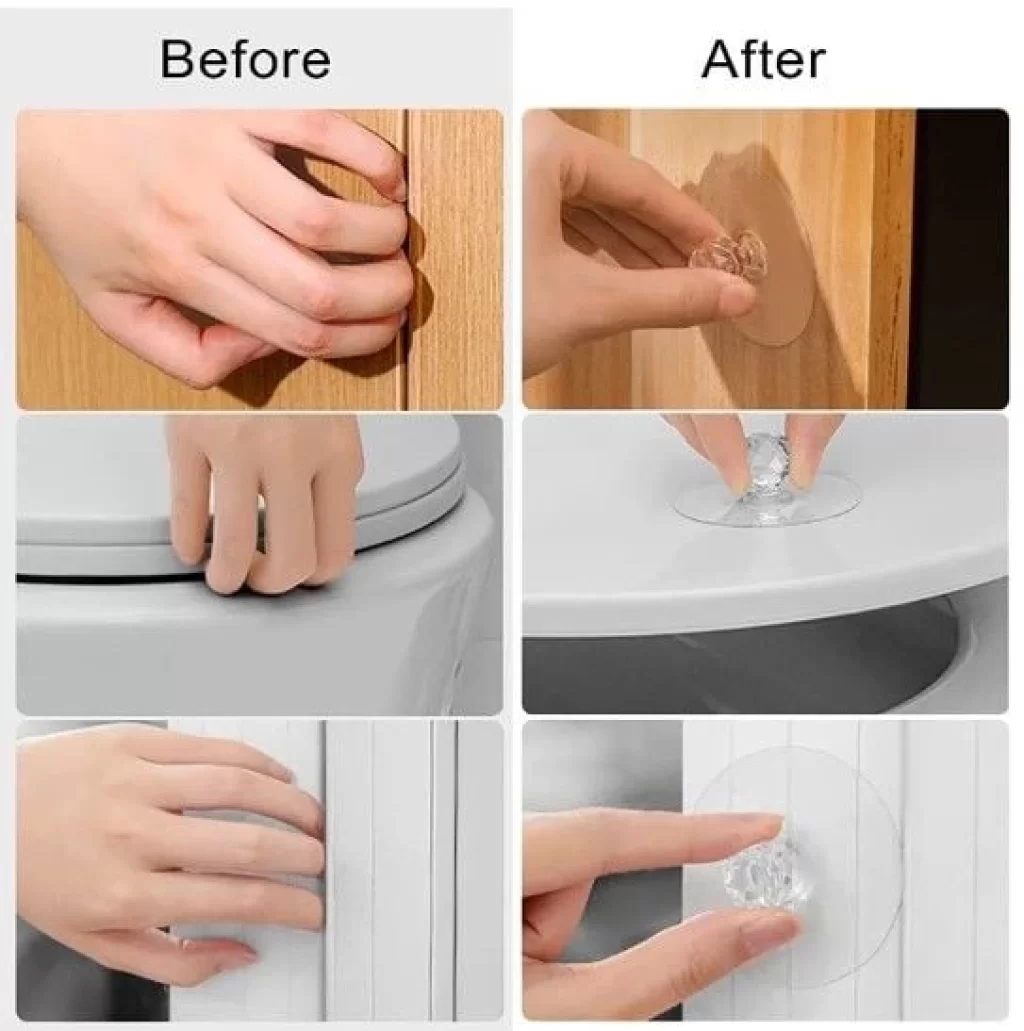 Before

After