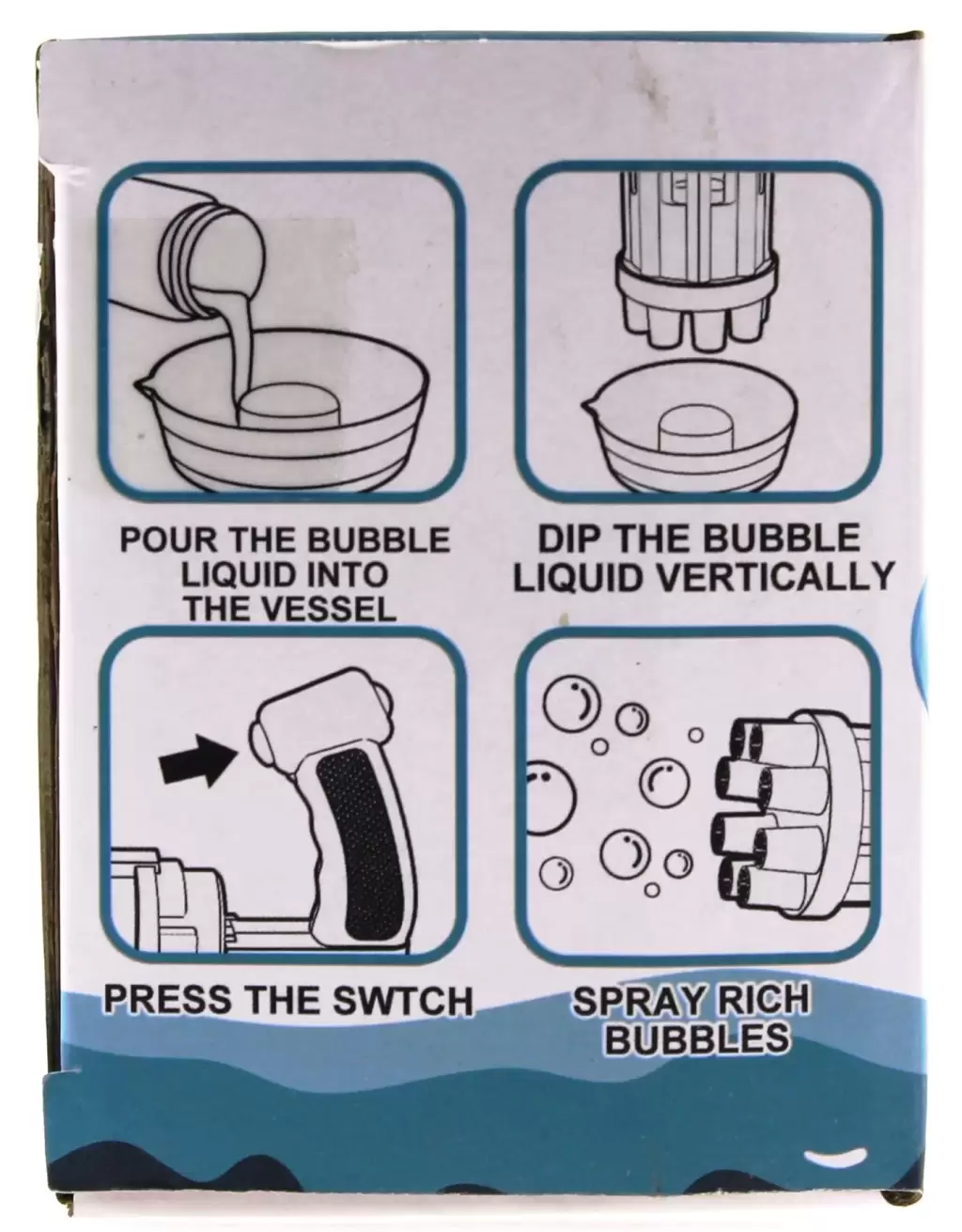 POUR THE BUBBLE LIQUID INTO THE VESSEL

DIP THE BUBBLE LIQUID VERTICALLY

PRESS THE SWTCH

SPRAY RICH BUBBLES