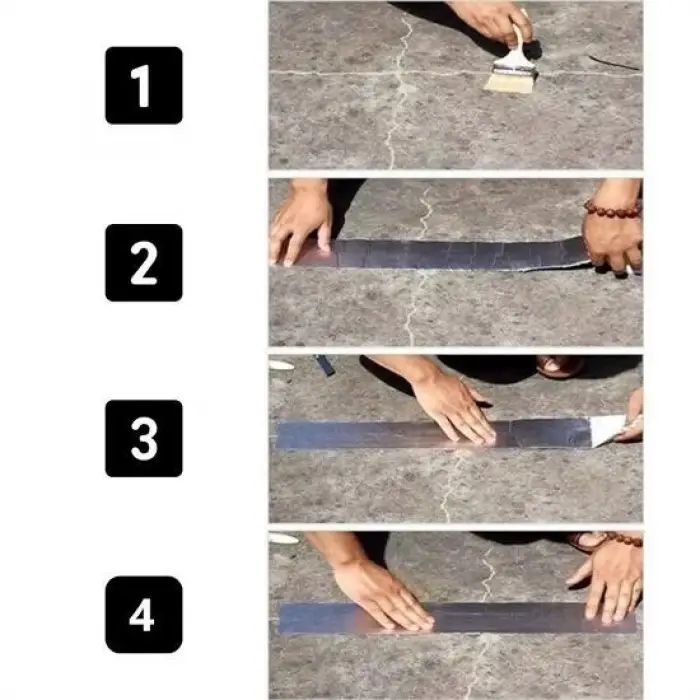 1

2

3

4