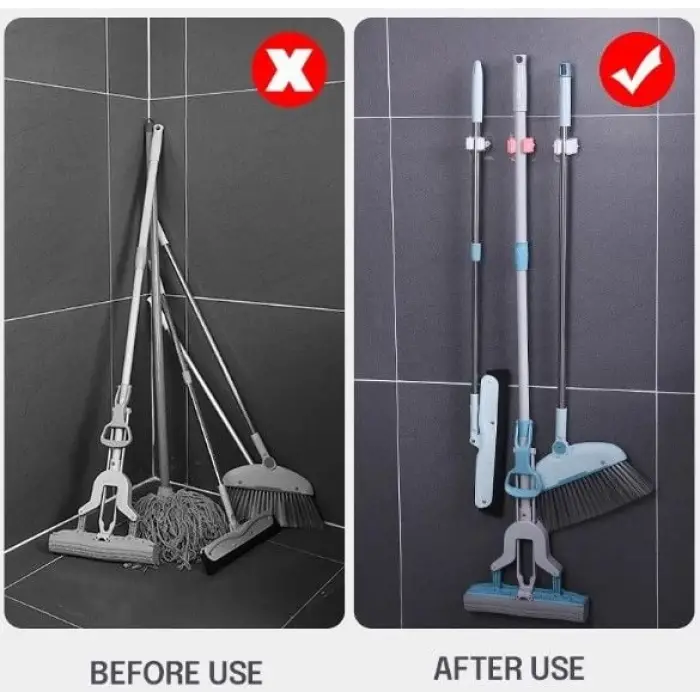 BEFORE USE

AFTER USE