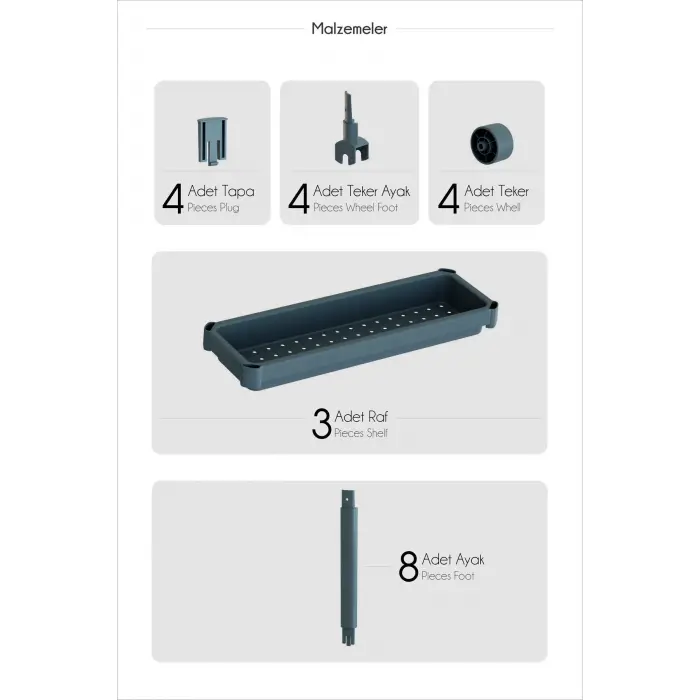 Malzemeler

4 Adet Tapa
Pieces Plug

4 Adet Teker Ayak
Pieces Wheel Foot

4 Adet Teker
Pieces Whell

3 Adet Raf
Pieces Shelf

8 Adet Ayak
Pieces Foot