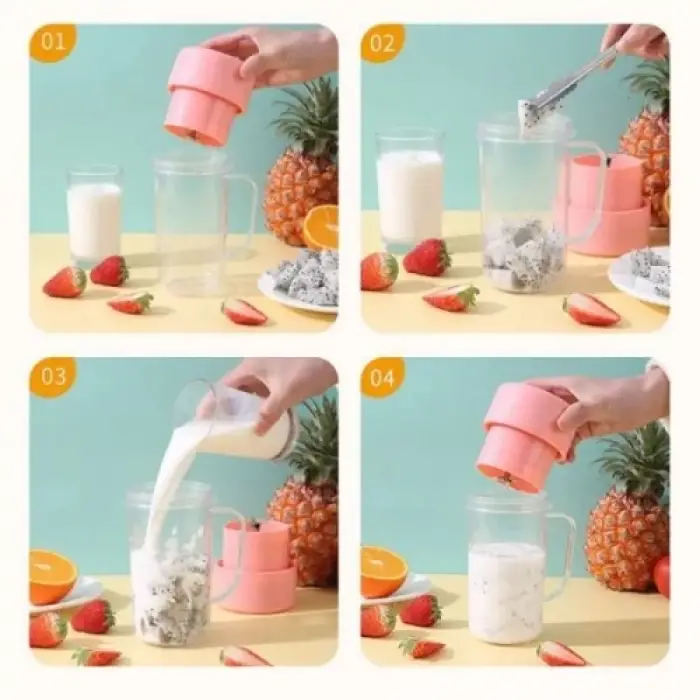 01

02

03

04