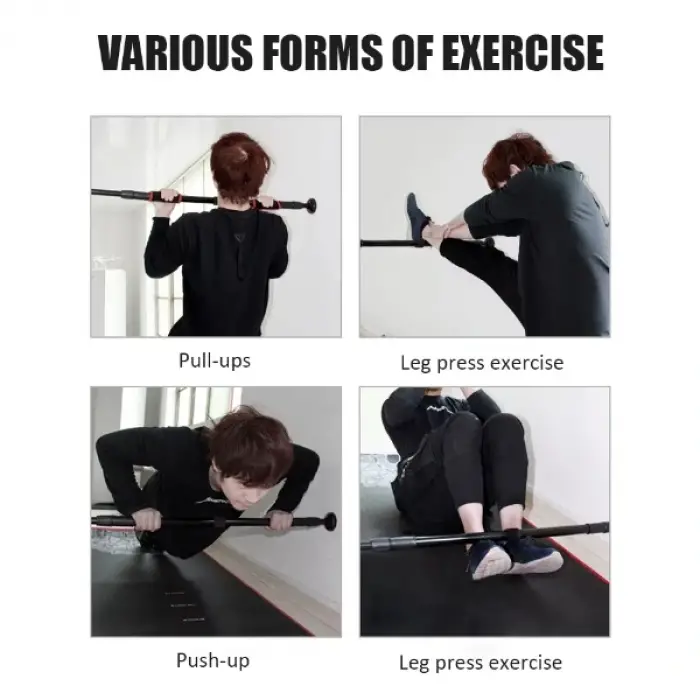 VARIOUS FORMS OF EXERCISE

Pull-ups

Leg press exercise

Push-up

Leg press exercise