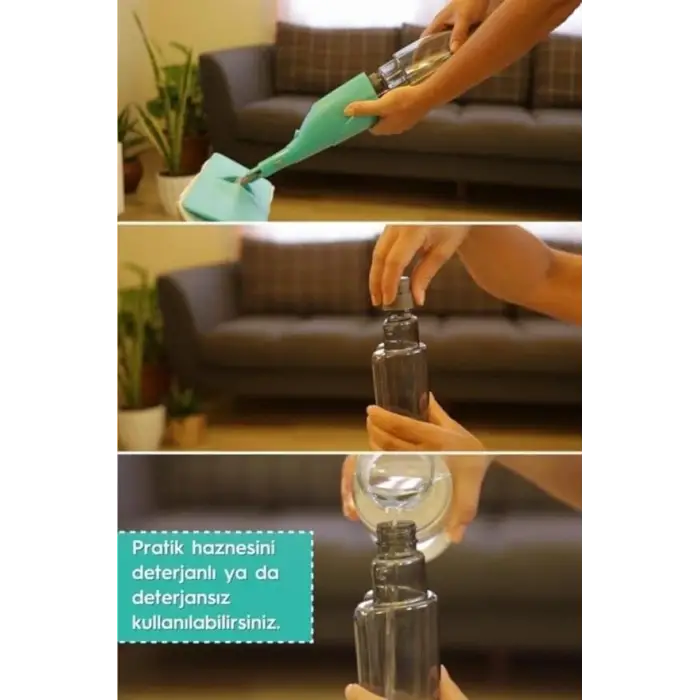 Pratik haznesini deterjanlı ya da deterjansız kullanılabilirsiniz.