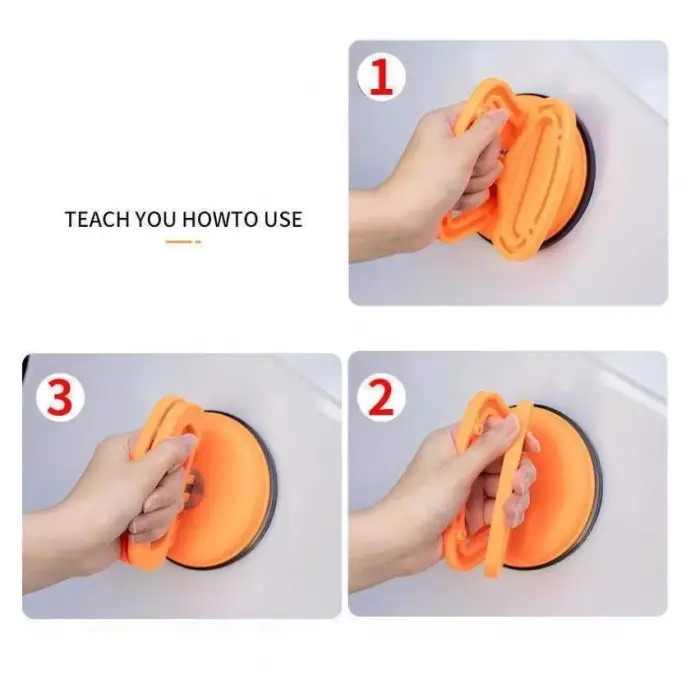 TEACH YOU HOWTO USE

1

3

2