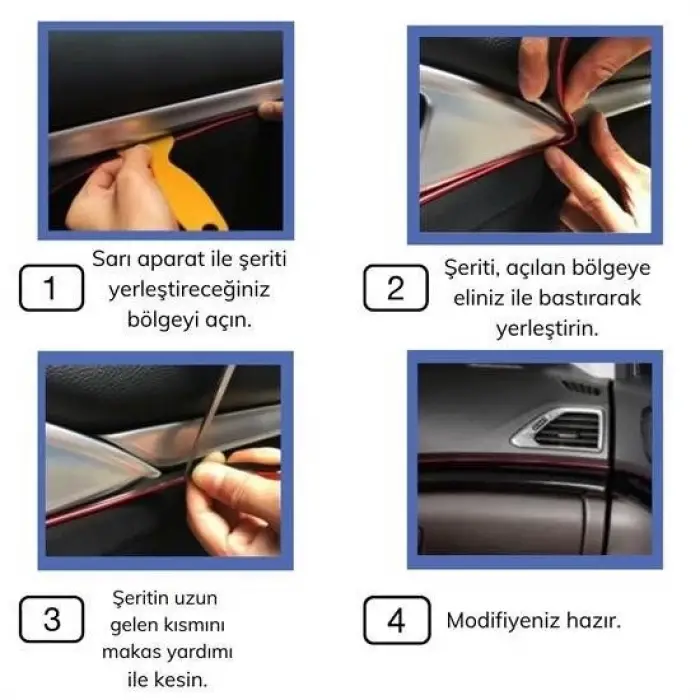 1

Sarı aparat ile şeriti yerleştireceğiniz bölgeyi açın.

2

Şeriti, açılan bölgeye eliniz ile bastırarak yerleştirin.

3

Şeritin uzun gelen kısmını makas yardımı ile kesin.

4

Modifiyeniz hazır.