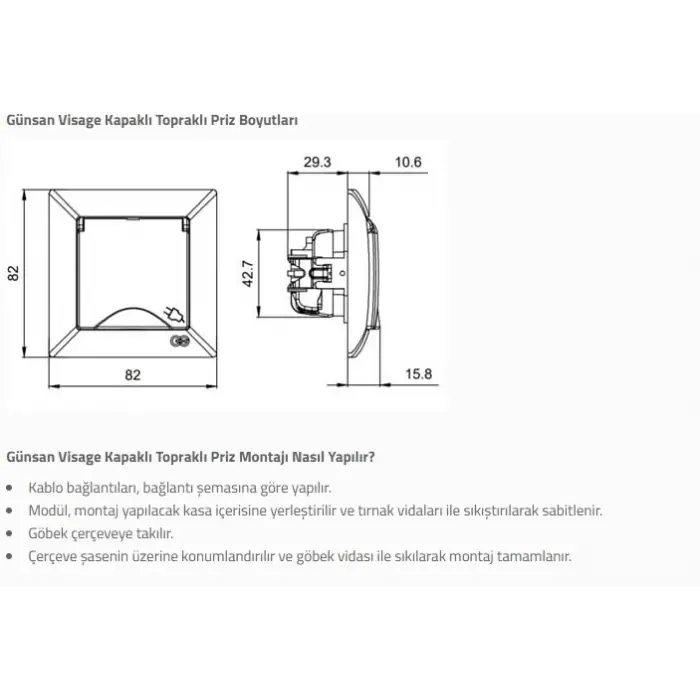 Günsan Visage Kapaklı Topraklı Priz Boyutları

82

82

29.3

10.6

42.7

15.8

Günsan Visage Kapaklı Topraklı Priz Montajı Nasıl Yapılır?

- Kablo bağlantıları, bağlantı şemasına göre yapılır.
- Modül, montaj yapılacak kasa içerisine yerleştirilir ve tırnak vidaları ile sıkıştırılarak sabitlenir.
- Göbek çerçeveye takılır.
- Çerçeve şasenin üzerine konumlandırılır ve göbek vidası ile sıkılarak montaj tamamlanır.