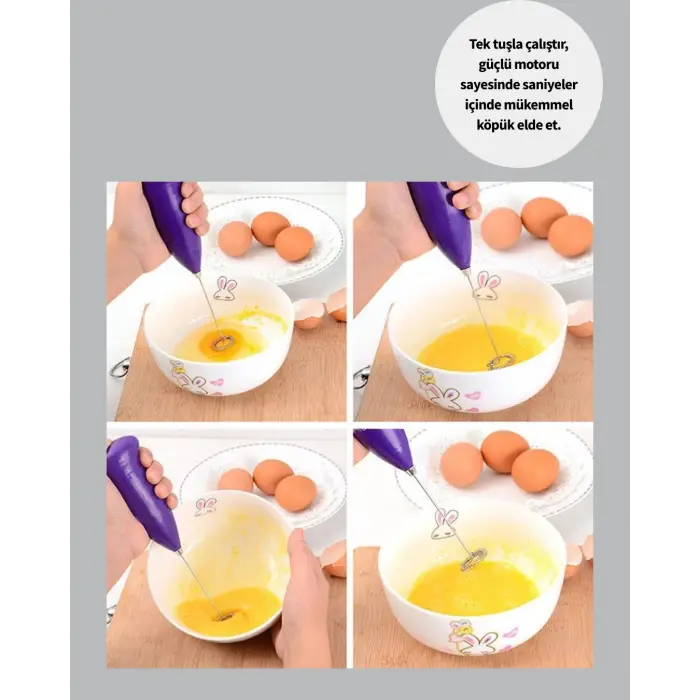 Tek tuşla çalıştır, güçlü motoru sayesinde saniyeler içinde mükemmel köpük elde et.