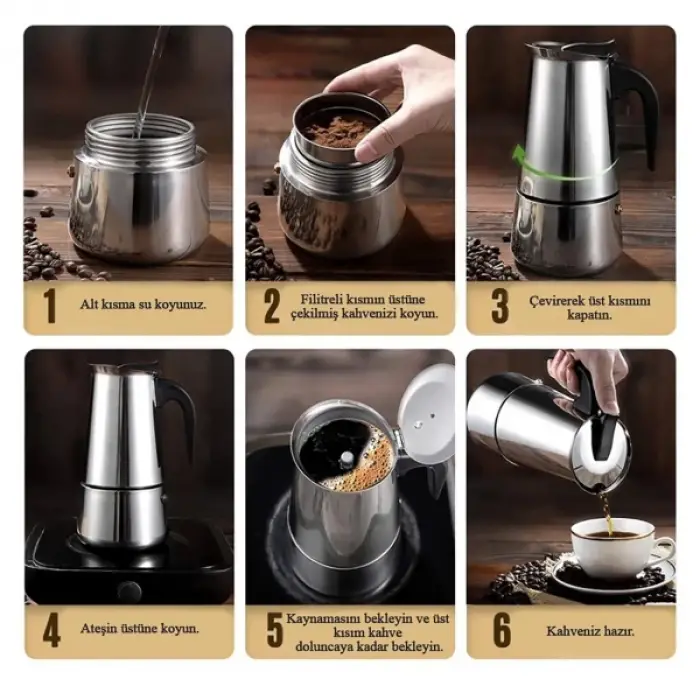 1 Alt kısma su koyunuz.

2 Filitreli kısmın üstüne çekilmiş kahvenizi koyun.

3 Çevirerek üst kısmını kapatın.

4 Ateşin üstüne koyun.

5 Kaynamasını bekleyin ve üst kısım kahve doluncaya kadar bekleyin.

6 Kahveniz hazır.