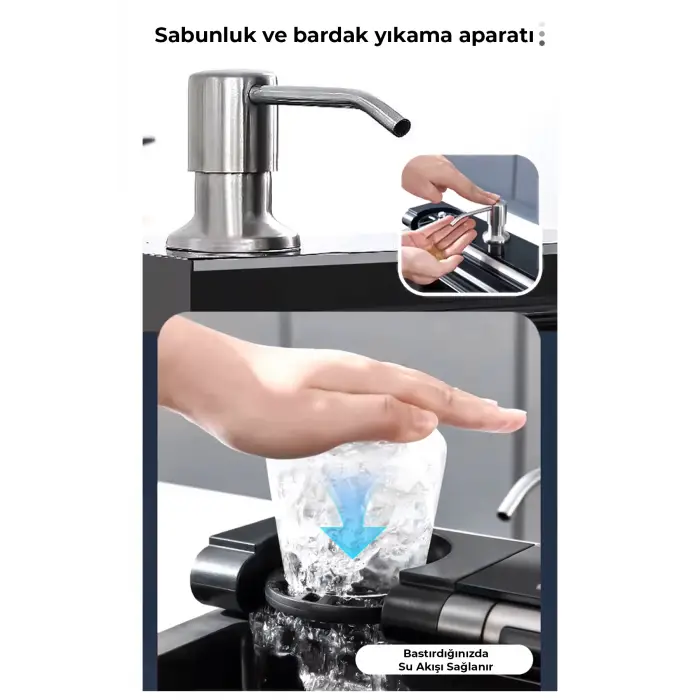 Sabunluk ve bardak yıkama aparatı

Bastırdığınızda Su Akışı Sağlanır