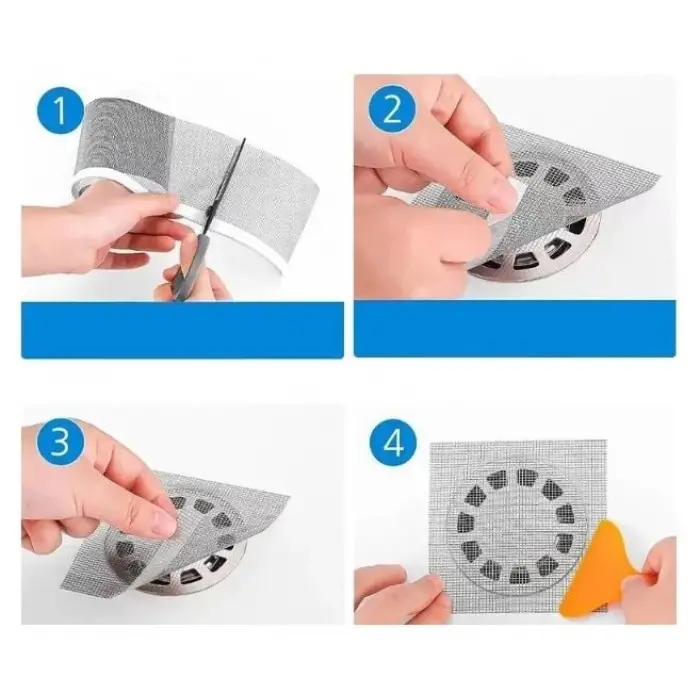 1

2

3

4