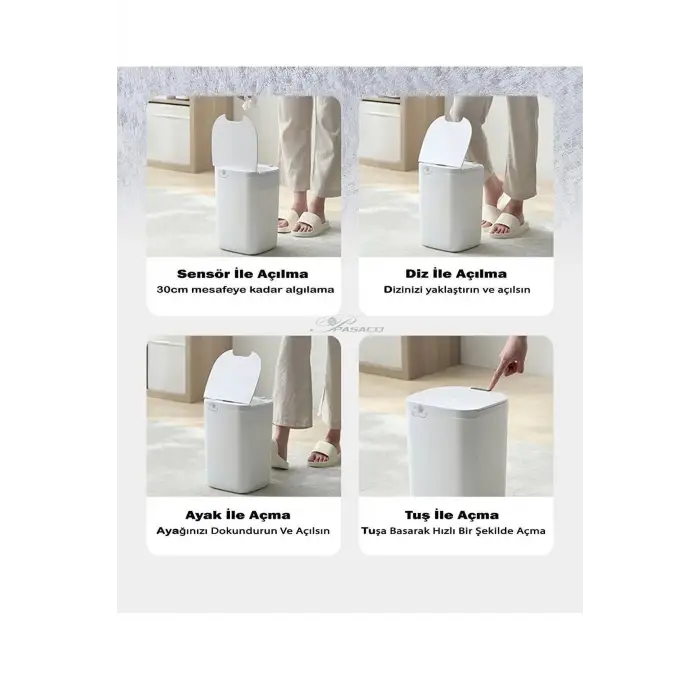 Sensör İle Açılma
30cm mesafeye kadar algılama

Diz İle Açılma
Dizinizi yaklaştırın ve açılsın

PASACO

Ayak İle Açma
Ayağınızı Dokundurun Ve Açılsın

Tuş İle Açma
Tuşa Basarak Hızlı Bir Şekilde Açma