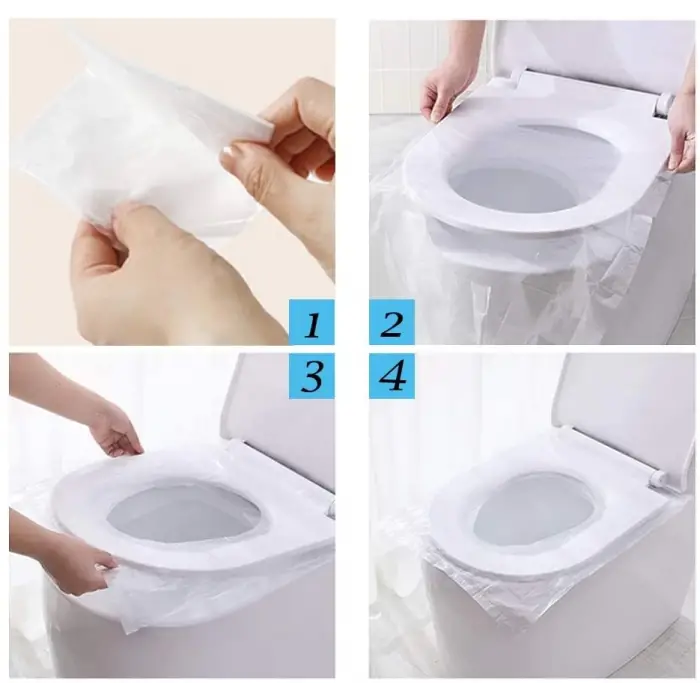 1
2
3
4