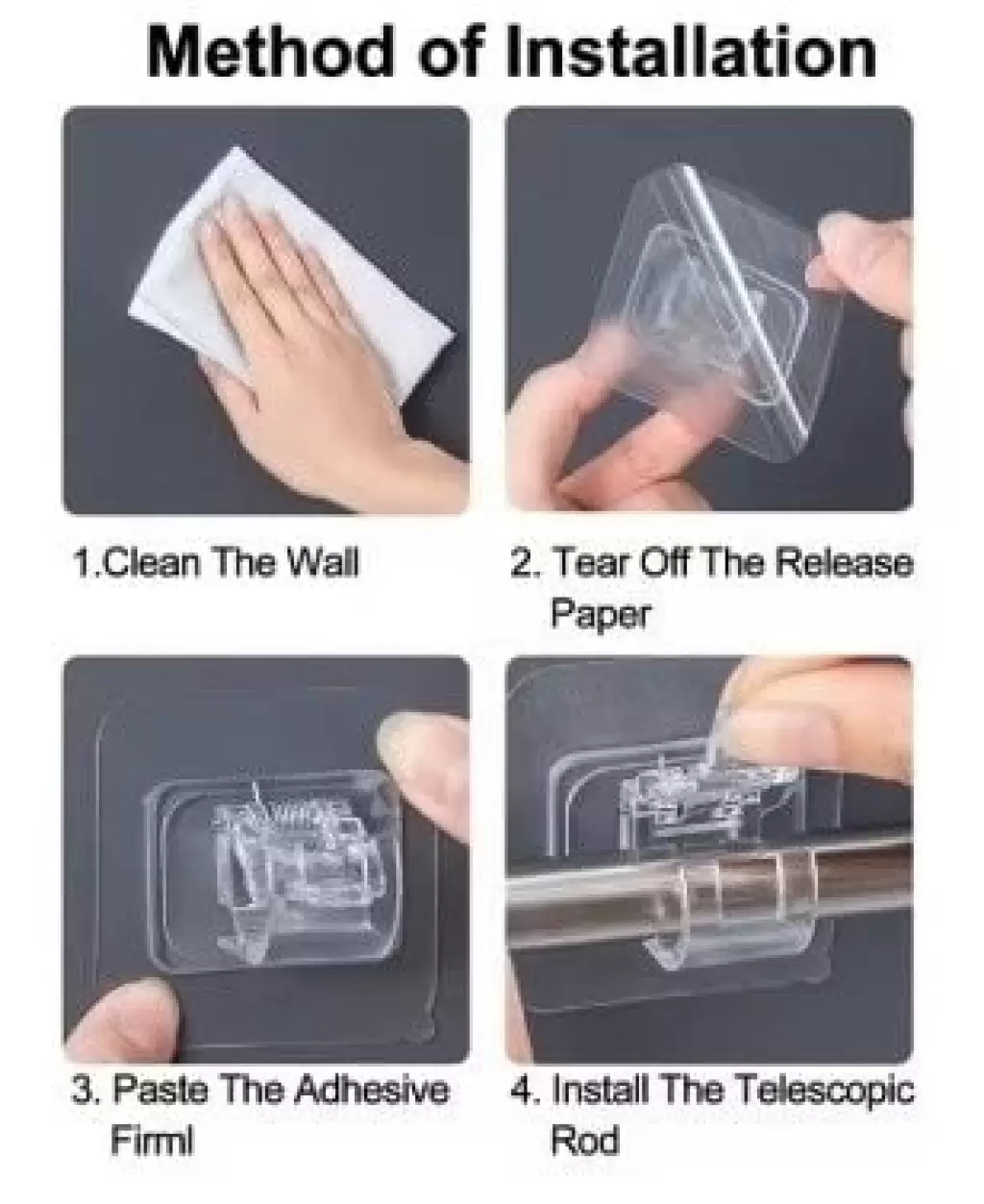 Method of Installation

1.Clean The Wall

2. Tear Off The Release Paper

3. Paste The Adhesive Firml

4. Install The Telescopic Rod