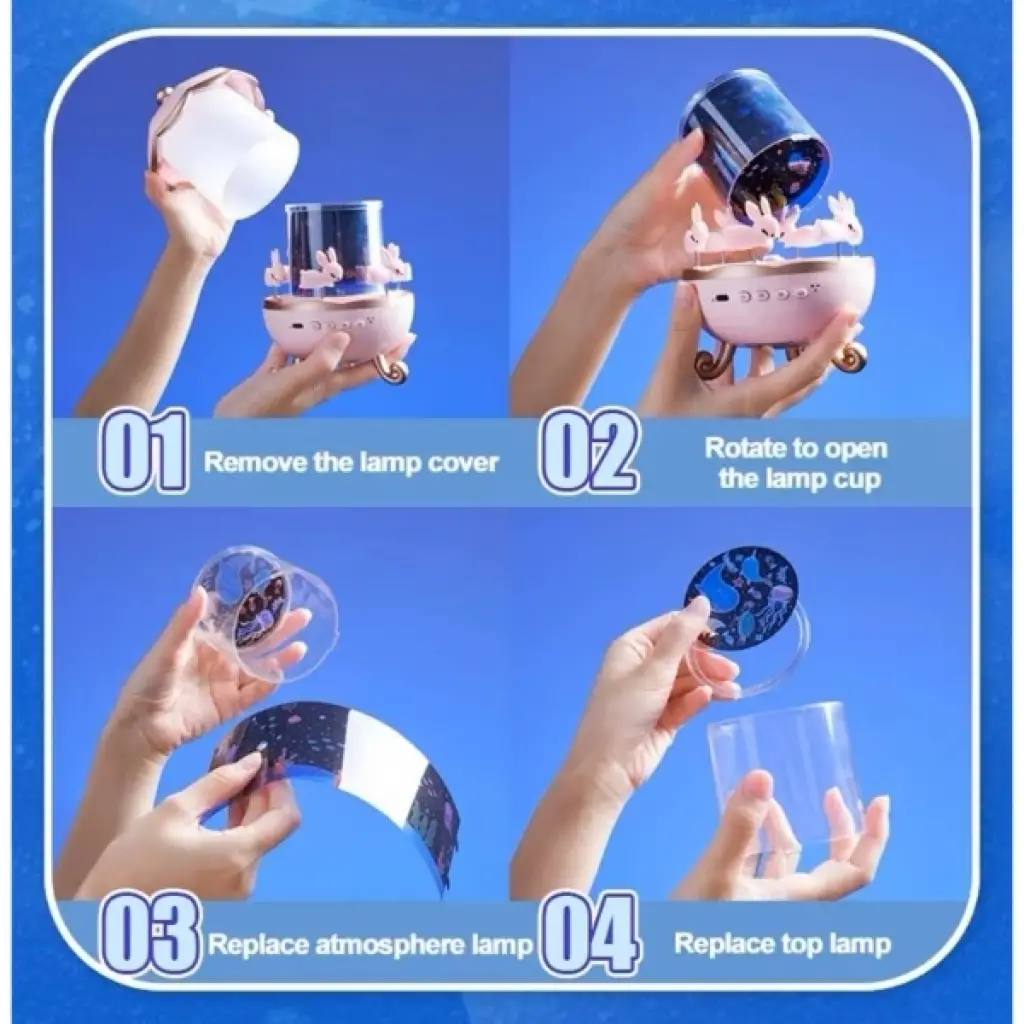 01 Remove the lamp cover

02 Rotate to open the lamp cup

03 Replace atmosphere lamp

04 Replace top lamp