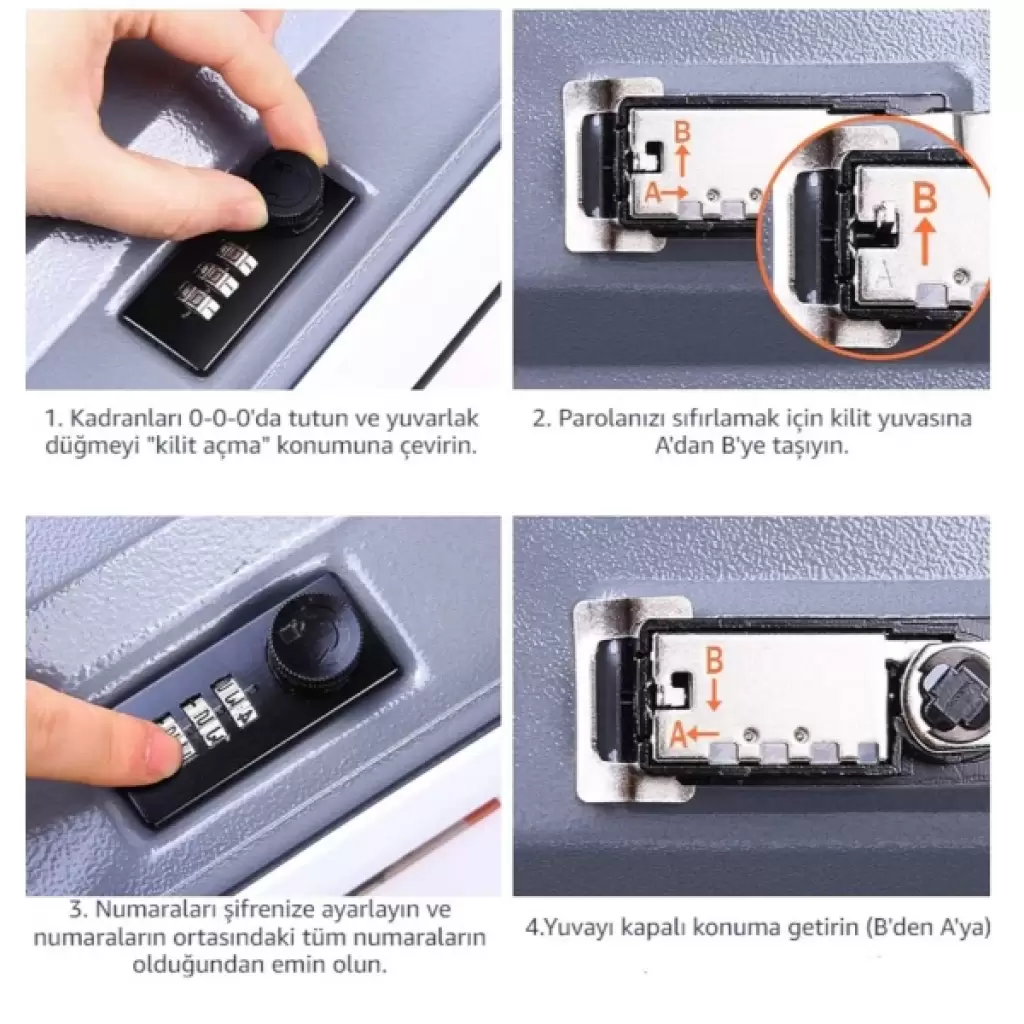 B
A
B
A

1. Kadranları 0-0-0'da tutun ve yuvarlak düğmeyi "kilit açma" konumuna çevirin.

2. Parolanızı sıfırlamak için kilit yuvasına A'dan B'ye taşıyın.

B
A

3. Numaraları şifrenize ayarlayın ve numaraların ortasındaki tüm numaraların olduğundan emin olun.

4.Yuvayı kapalı konuma getirin (B'den A'ya)