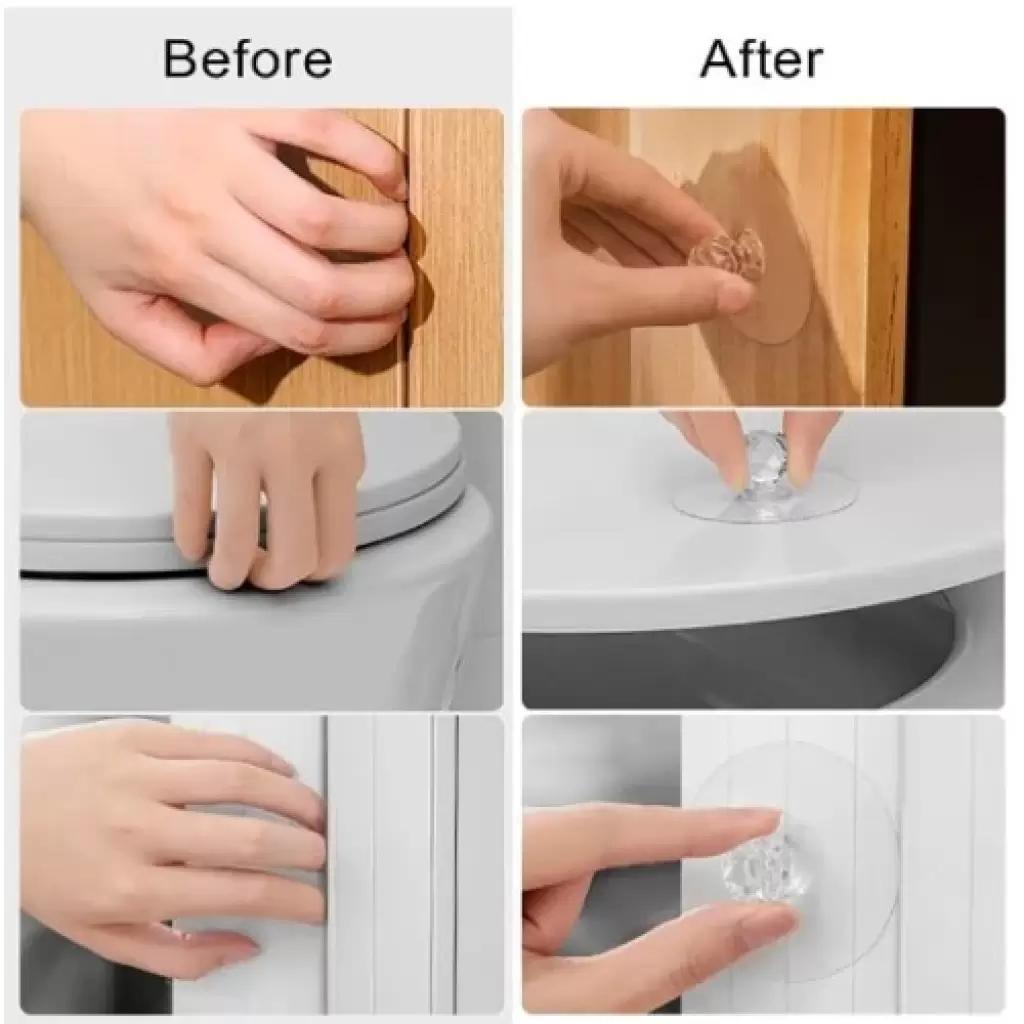 Before

After