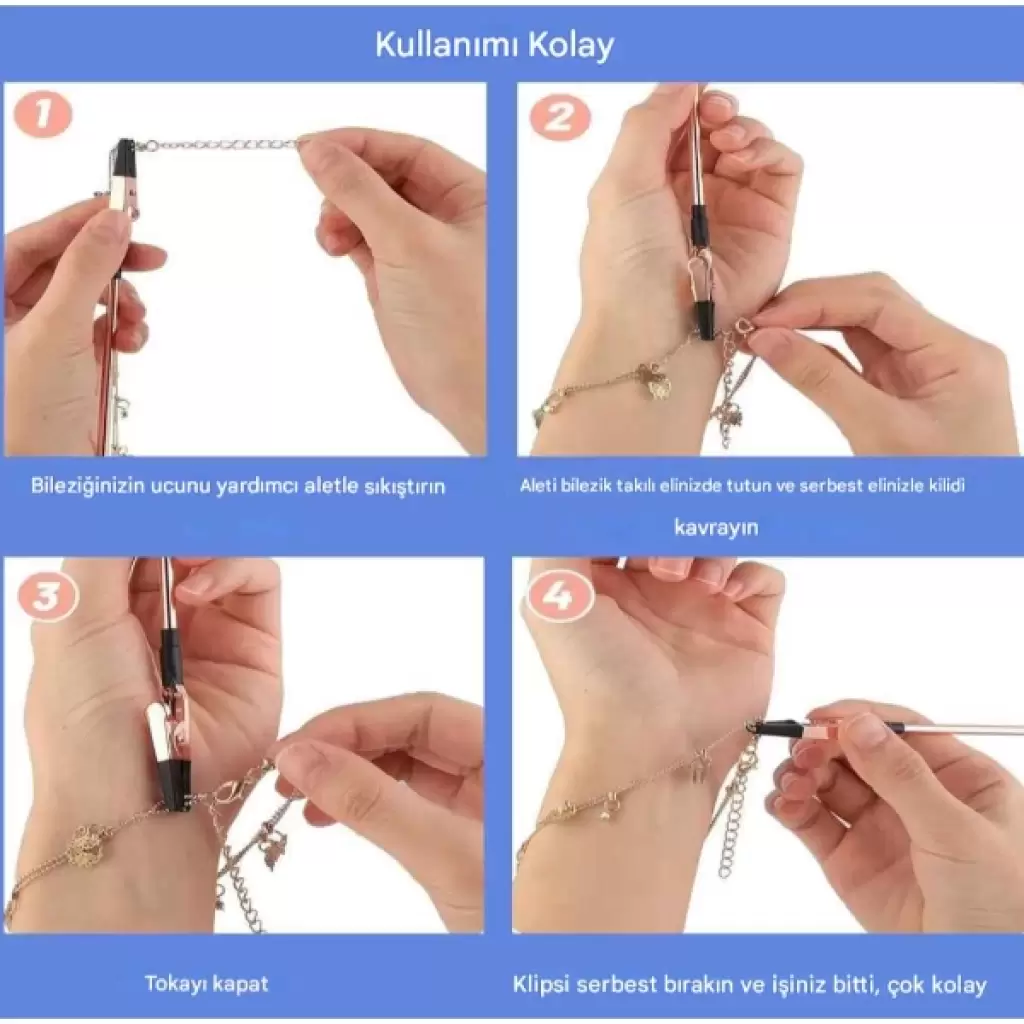 Kullanımı Kolay

1

Bileziğinizin ucunu yardımcı aletle sıkıştırın

2

Aleti bilezik takılı elinizde tutun ve serbest elinizle kilidi kavrayın

3

Tokayı kapat

4

Klipsi serbest bırakın ve işiniz bitti, çok kolay