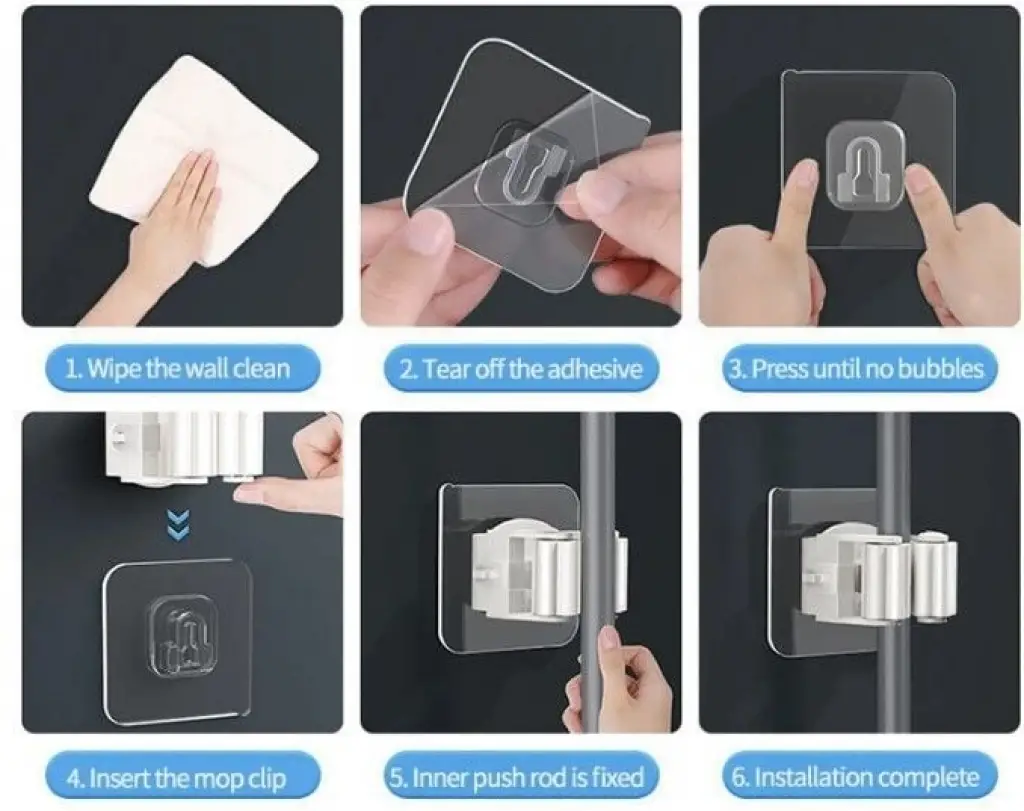 1. Wipe the wall clean

2. Tear off the adhesive

3. Press until no bubbles

4. Insert the mop clip

5. Inner push rod is fixed

6. Installation complete