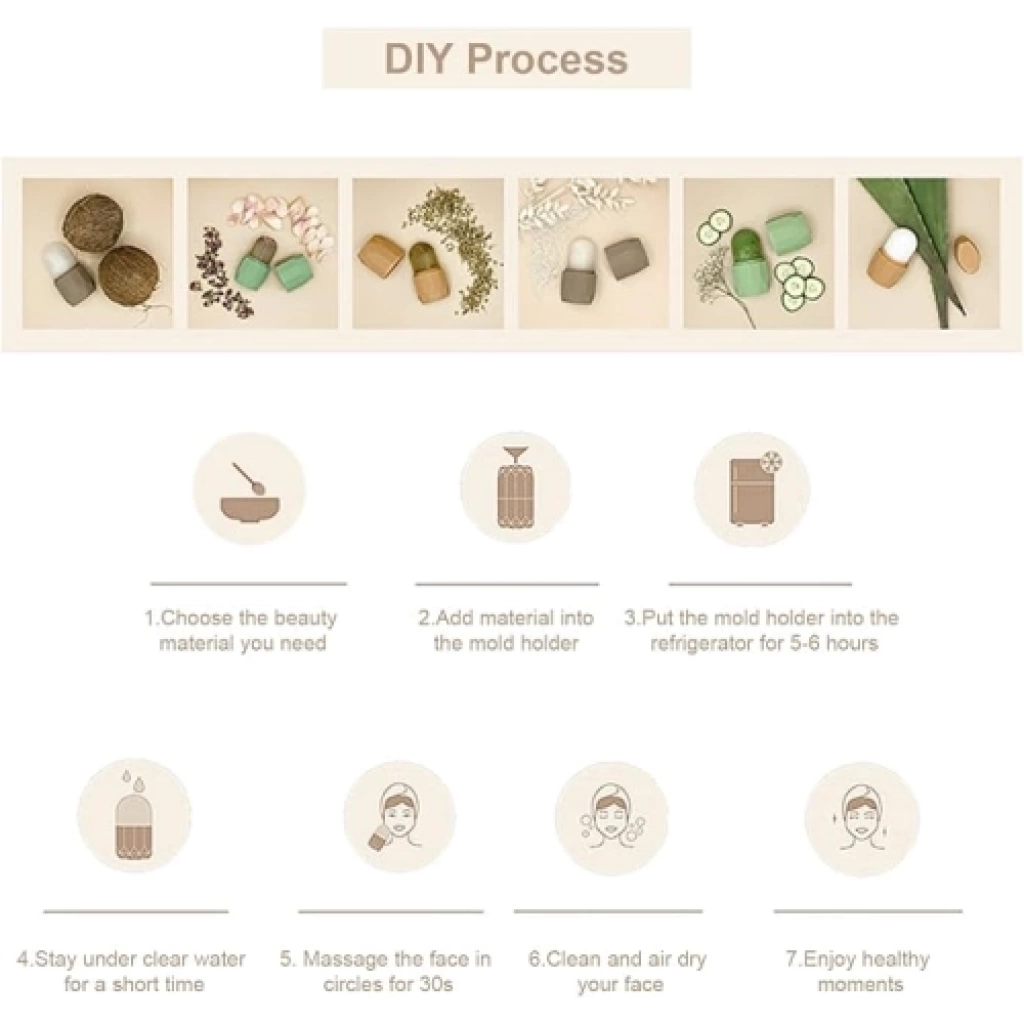 DIY Process

1.Choose the beauty material you need

2.Add material into the mold holder

3.Put the mold holder into the refrigerator for 5-6 hours

4.Stay under clear water for a short time

5. Massage the face in circles for 30s

6.Clean and air dry your face

7.Enjoy healthy moments