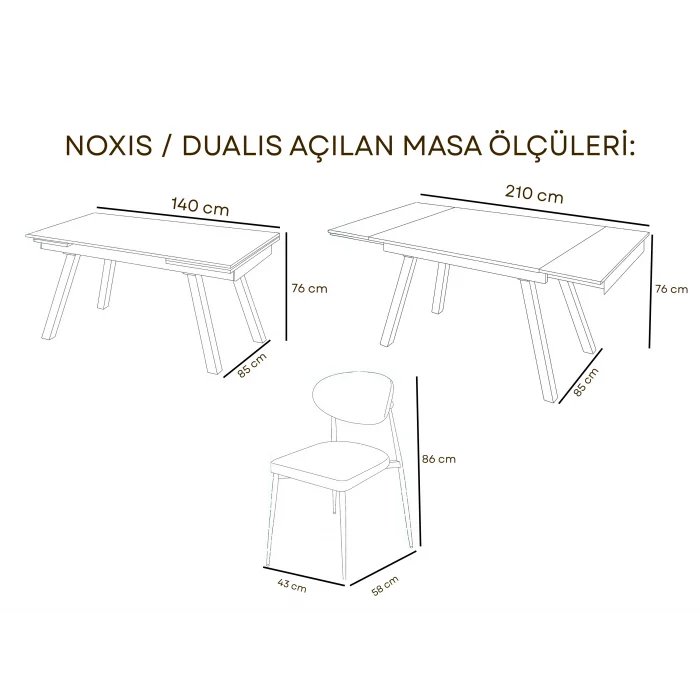 NOXIS / DUALIS AÇILAN MASA ÖLÇÜLERİ:

140 cm

76 cm

85 cm

210 cm

76 cm

85 cm

86 cm

43 cm

58 cm