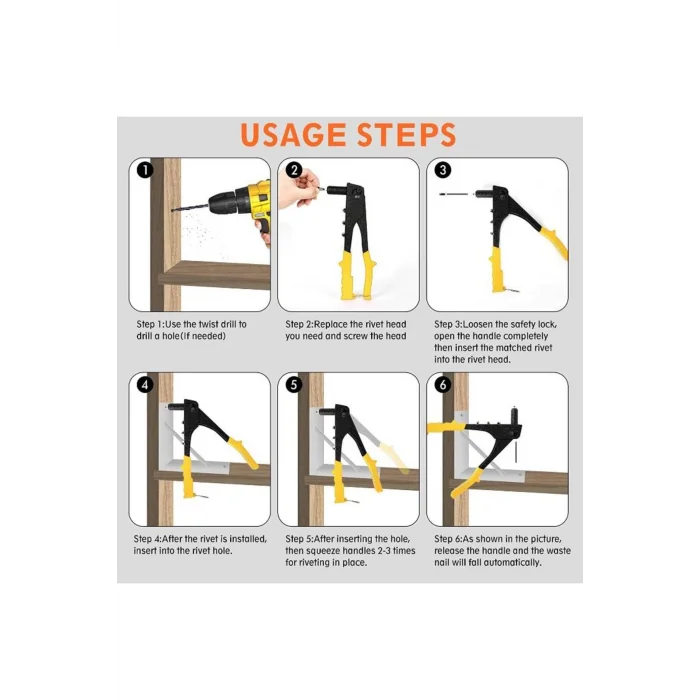 USAGE STEPS

1

Step 1:Use the twist drill to drill a hole(if needed)

2

Step 2:Replace the rivet head you need and screw the head

3

Step 3:Loosen the safety lock, open the handle completely then insert the matched rivet into the rivet head.

4

Step 4:After the rivet is installed, insert into the rivet hole.

5

Step 5:After inserting the hole, then squeeze handles 2-3 times for riveting in place.

6

Step 6:As shown in the picture, release the handle and the waste nail will fall automatically.