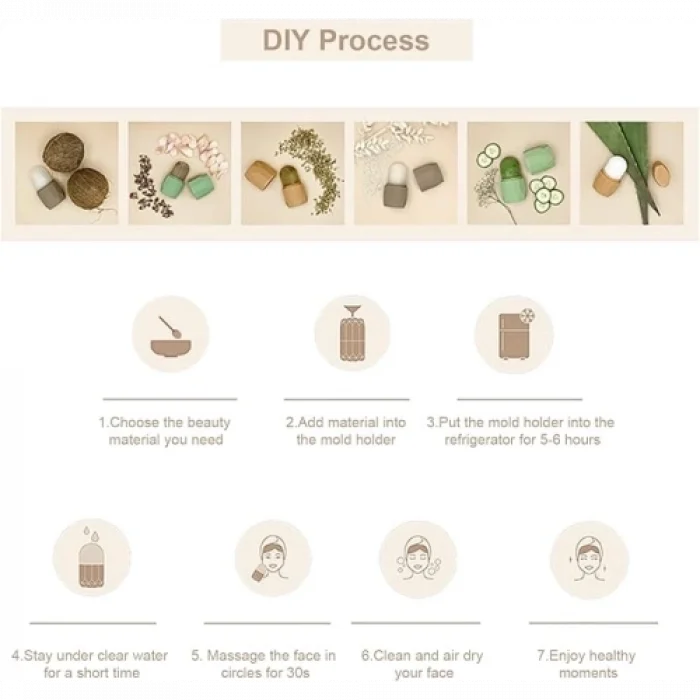 DIY Process

1.Choose the beauty material you need

2.Add material into the mold holder

3.Put the mold holder into the refrigerator for 5-6 hours

4.Stay under clear water for a short time

5. Massage the face in circles for 30s

6.Clean and air dry your face

7.Enjoy healthy moments