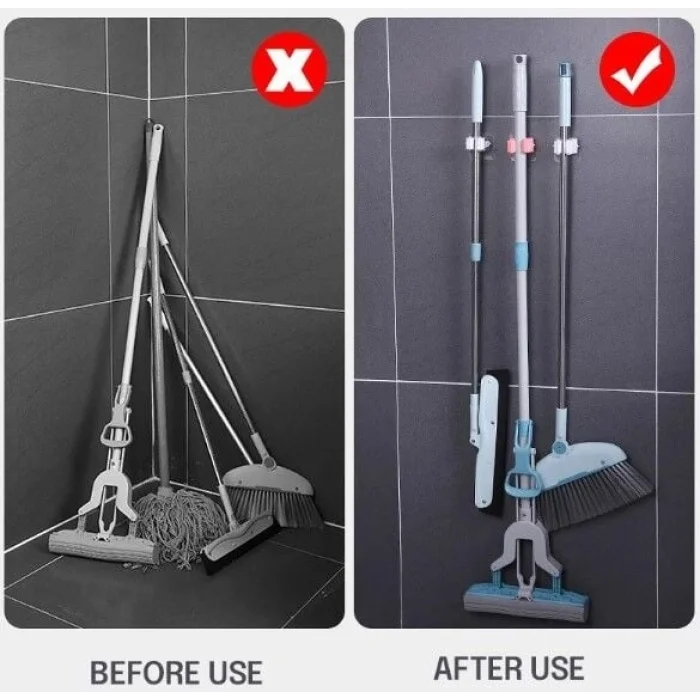 BEFORE USE

AFTER USE