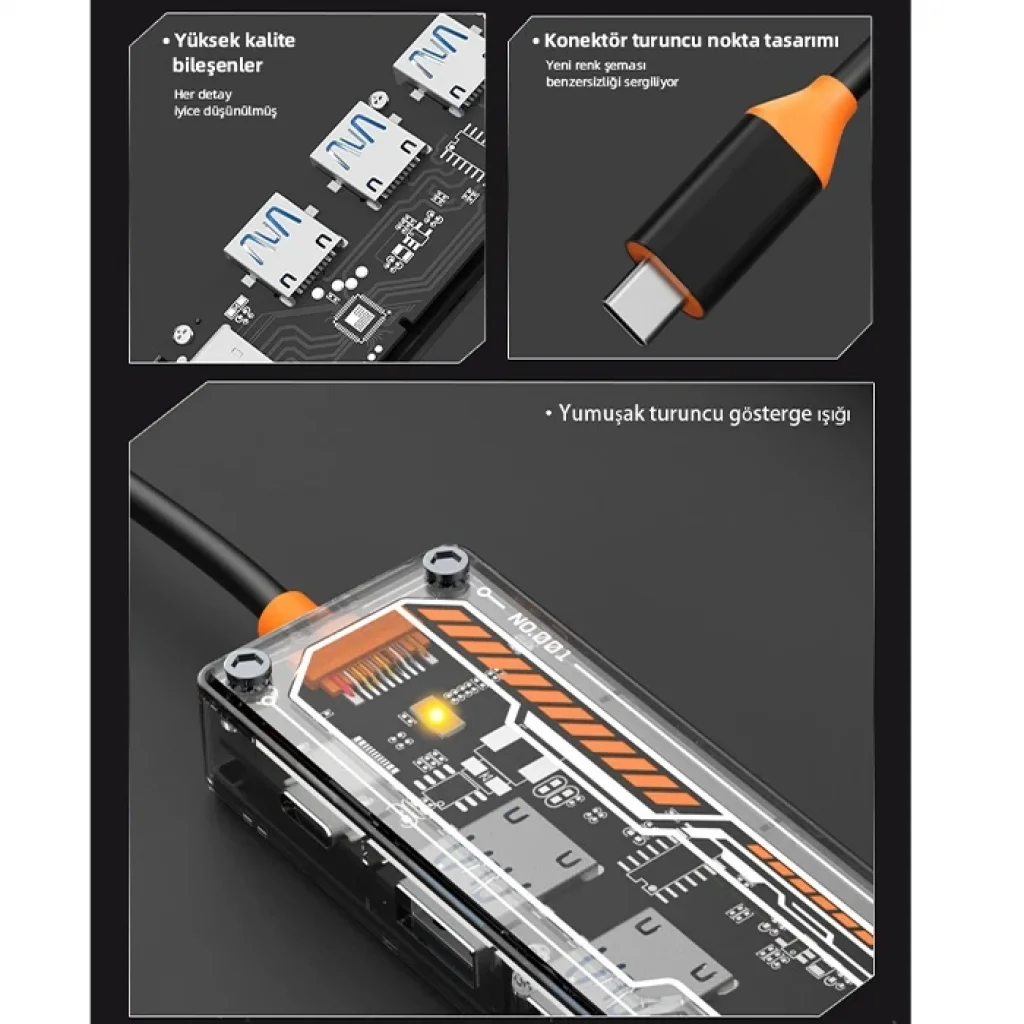 • Yüksek kalite bileşenler

Her detay iyice düşünülmüş

• Konektör turuncu nokta tasarımı

Yeni renk şeması benzersizliği sergiliyor

• Yumuşak turuncu gösterge ışığı

NO.001