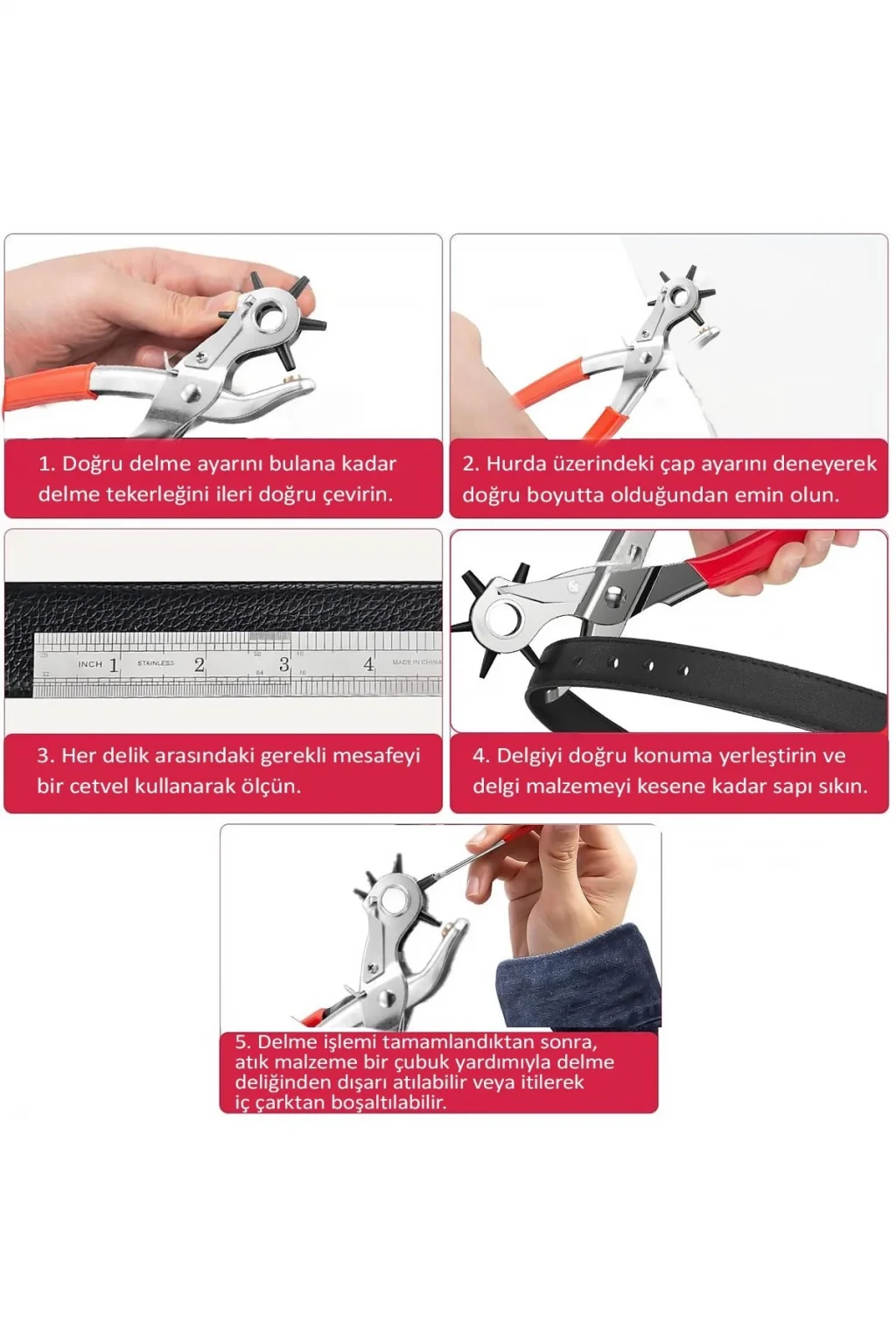 1. Doğru delme ayarını bulana kadar delme tekerleğini ileri doğru çevirin.

2. Hurda üzerindeki çap ayarını deneyerek doğru boyutta olduğundan emin olun.

INCH 1 STAINLESS 2 3 4 MADE IN CHINA

3. Her delik arasındaki gerekli mesafeyi bir cetvel kullanarak ölçün.

4. Delgiyi doğru konuma yerleştirin ve delgi malzemeyi kesene kadar sapı sıkın.

5. Delme işlemi tamamlandıktan sonra, atık malzeme bir çubuk yardımıyla delme deliğinden dışarı atılabilir veya itilerek iç çarktan boşaltılabilir.