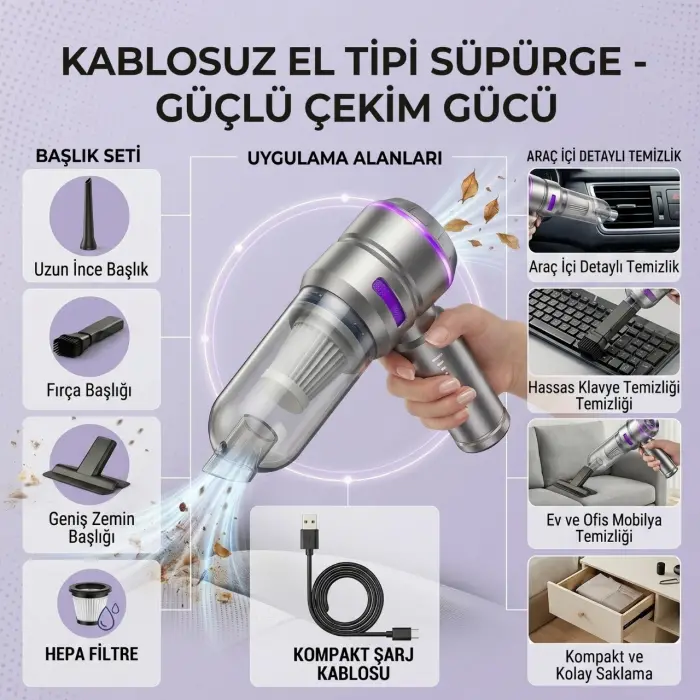 KABLOSUZ EL TİPİ SÜPÜRGE - GÜÇLÜ ÇEKİM GÜCÜ

BAŞLIK SETİ

Uzun İnce Başlık

Fırça Başlığı

Geniş Zemin Başlığı

HEPA FİLTRE

UYGULAMA ALANLARI

KOMPAKT ŞARJ KABLOSU

ARAÇ İÇİ DETAYLI TEMİZLİK

Araç İçi Detaylı Temizlik

Hassas Klavye Temizliği Temizliği

Ev ve Ofis Mobilya Temizliği

Kompakt ve Kolay Saklama