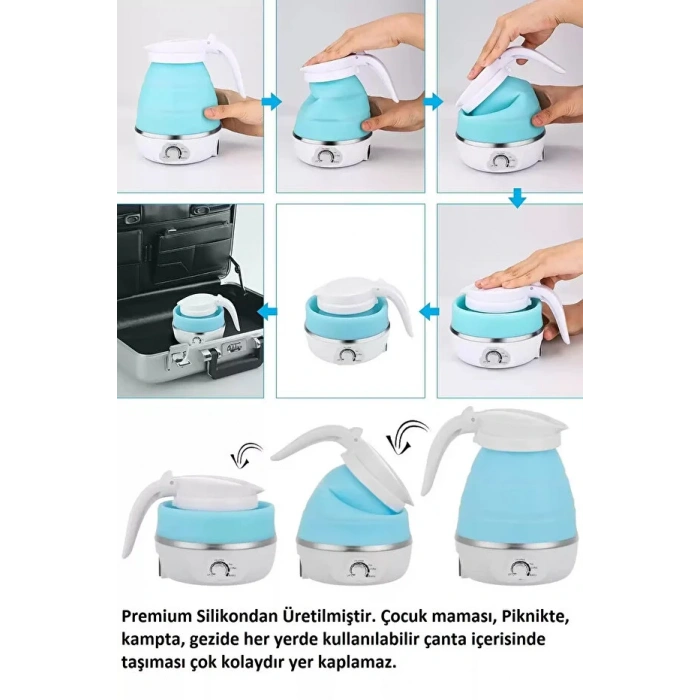 Premium Silikondan Üretilmiştir. Çocuk maması, Piknikte, kampta, gezide her yerde kullanılabilir çanta içerisinde taşıması çok kolaydır yer kaplamaz.