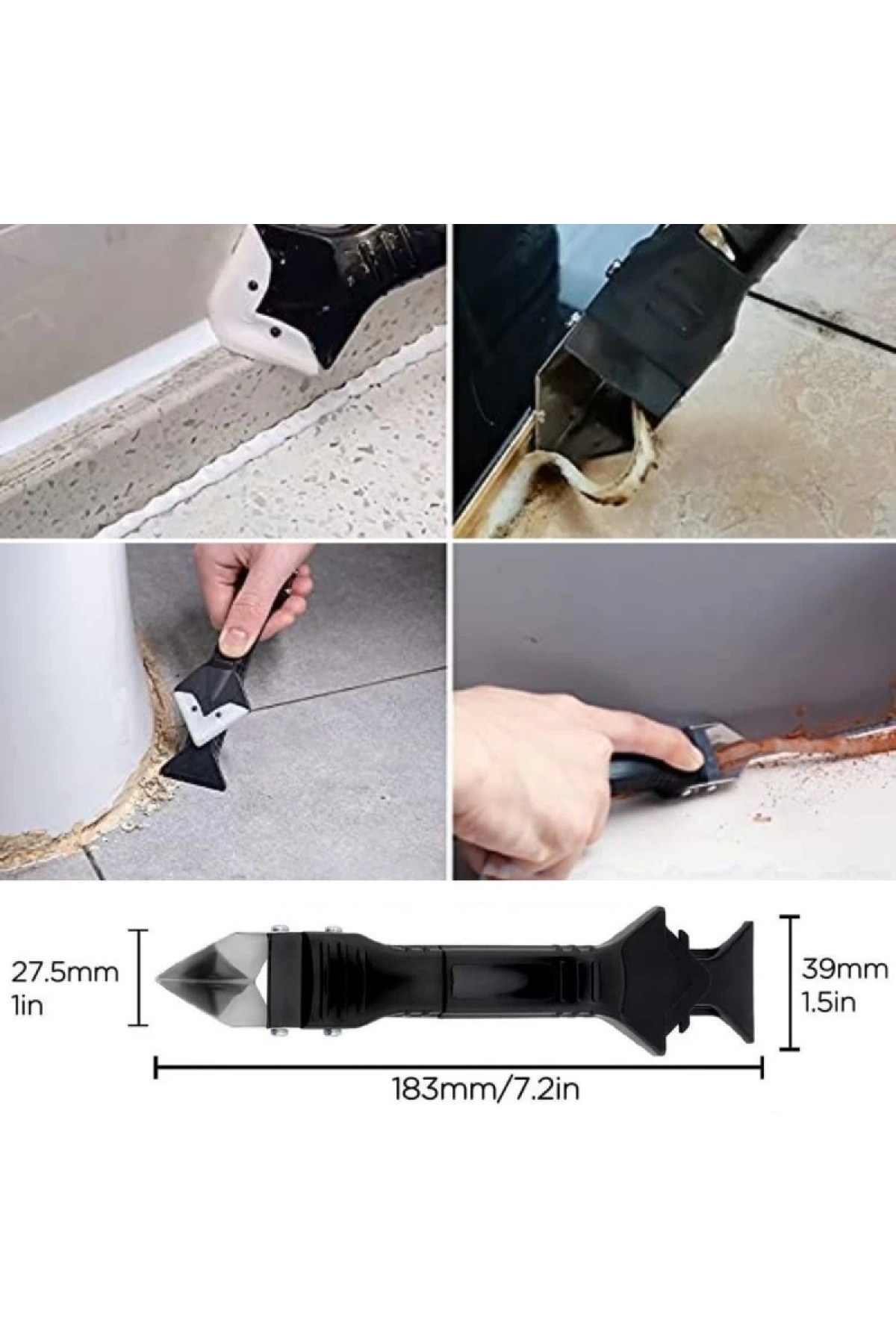 27.5mm
1in

39mm
1.5in

183mm/7.2in