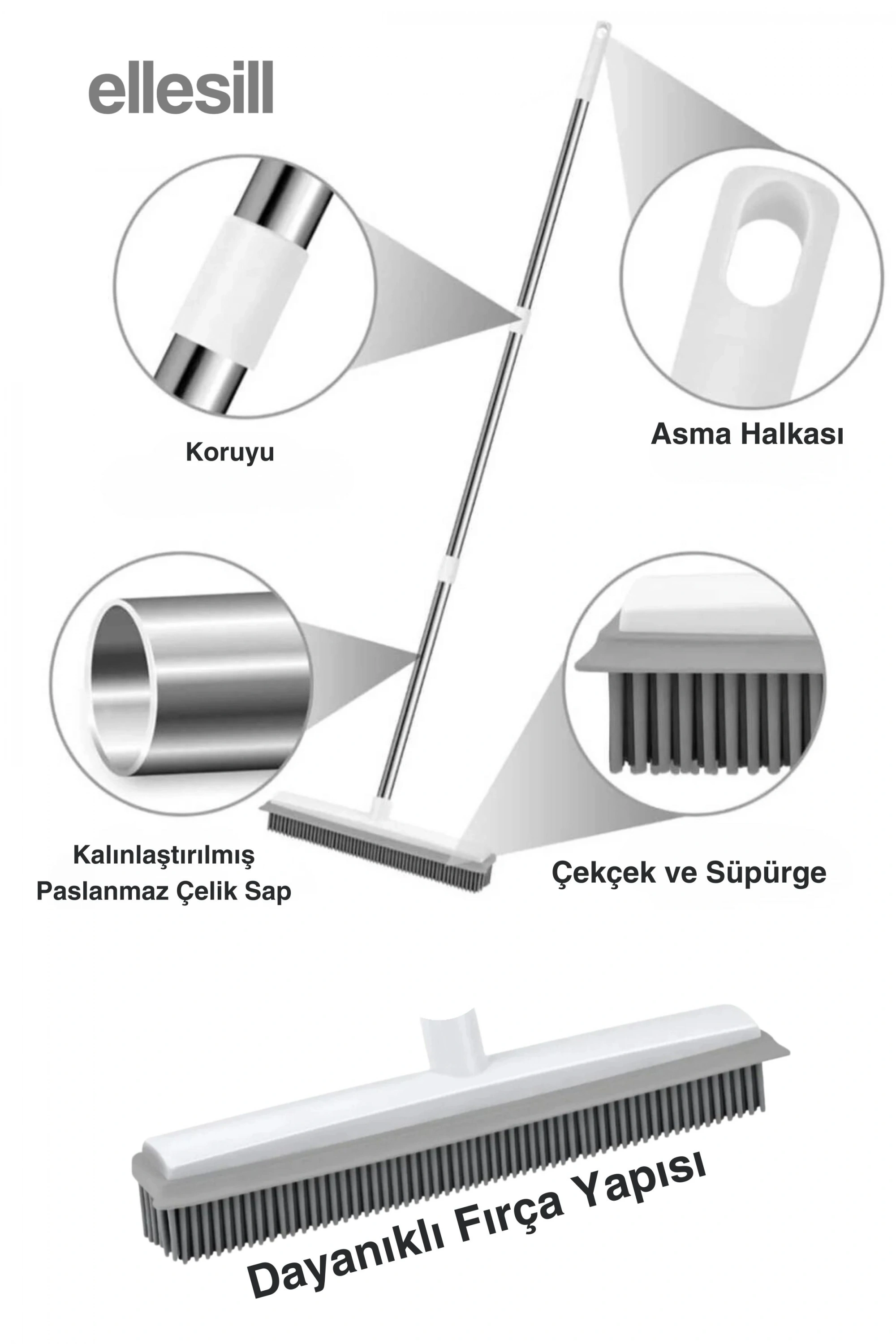 ellesill

Koruyu

Asma Halkası

Kalınlaştırılmış Paslanmaz Çelik Sap

Çekçek ve Süpürge

Dayanıklı Fırça Yapısı