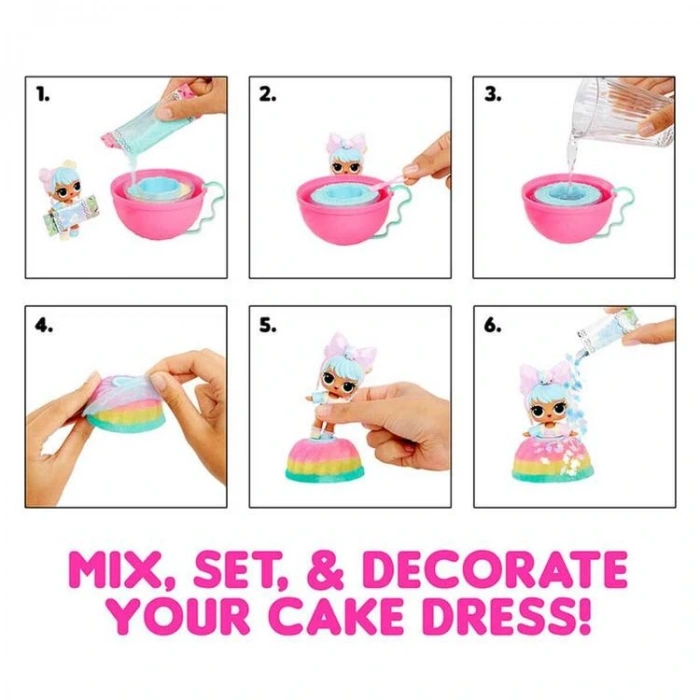 1.

2.

3.

4.

5.

6.

MIX, SET, & DECORATE YOUR CAKE DRESS!