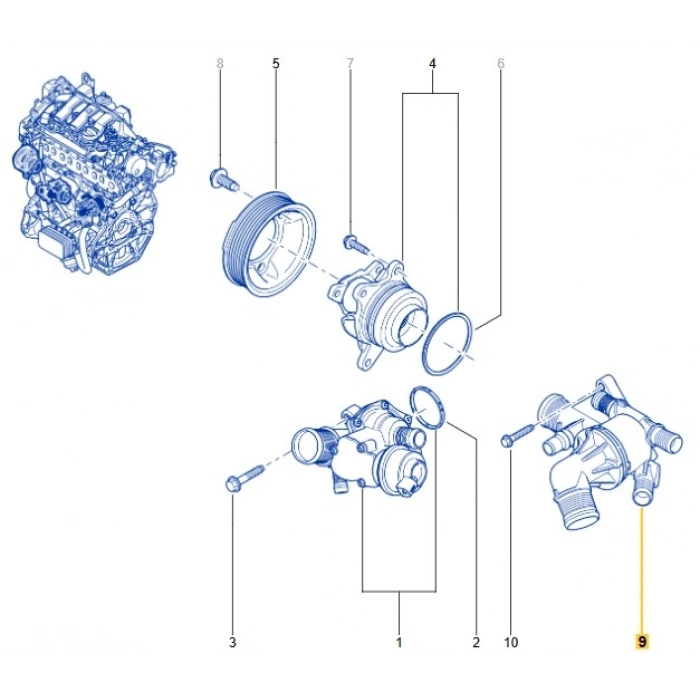 8
5
7
4
6
3
1
2
10
9