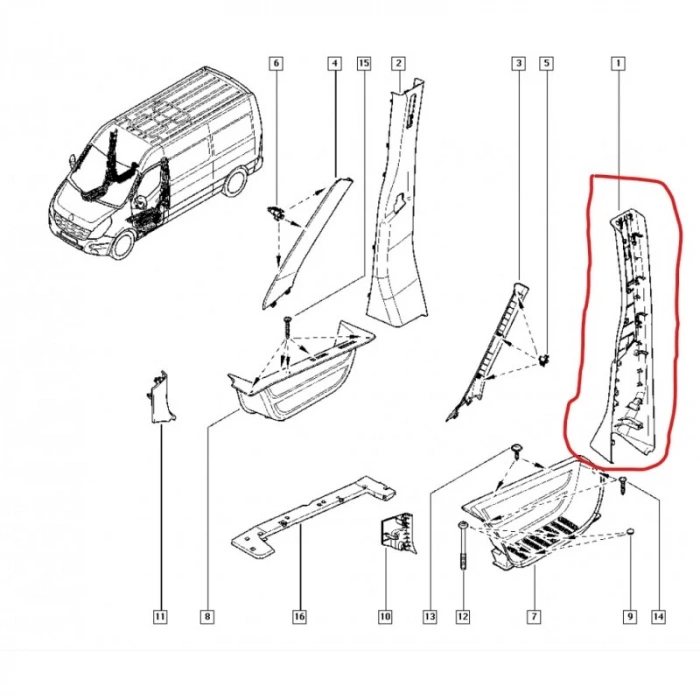 6
4
15
2
3
5
1
11
8
16
10
13
12
7
9
14