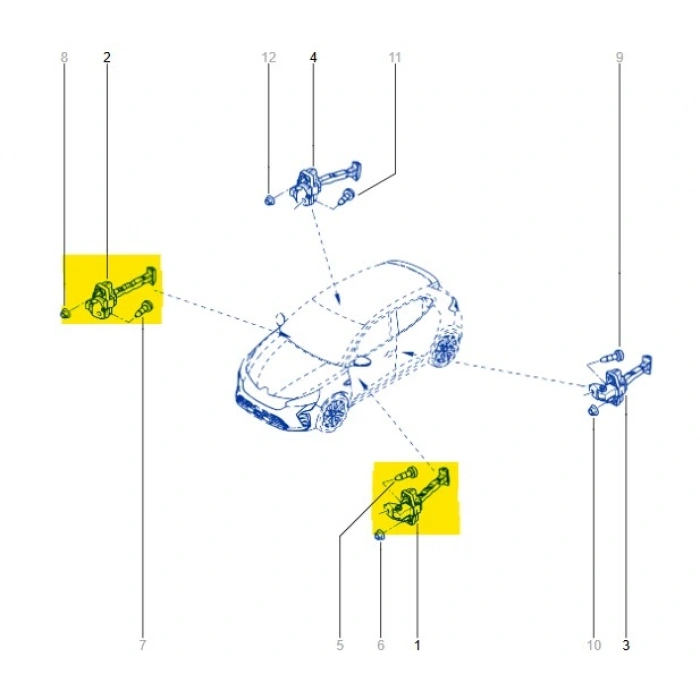 8
2
12
4
11
9
7
5
6
1
10
3