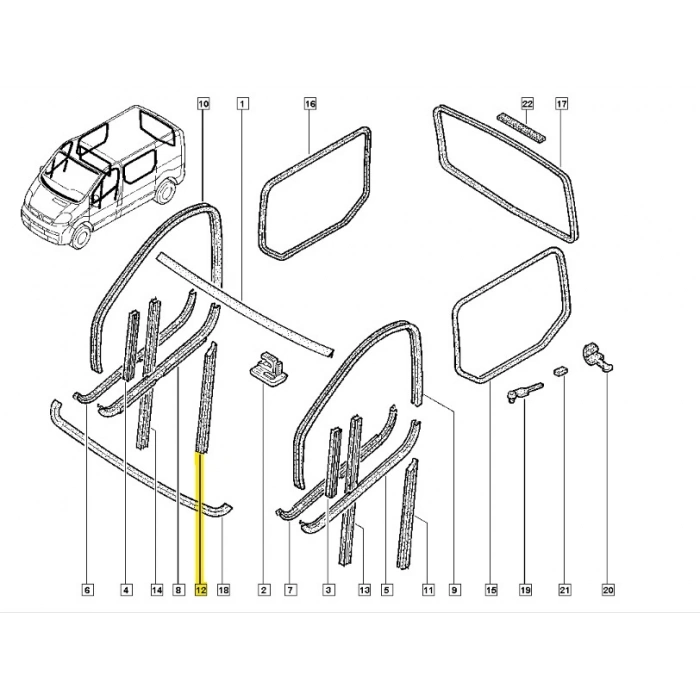 10
1
16
22
17
6
4
14
8
12
18
2
7
3
13
5
11
9
15
19
21
20