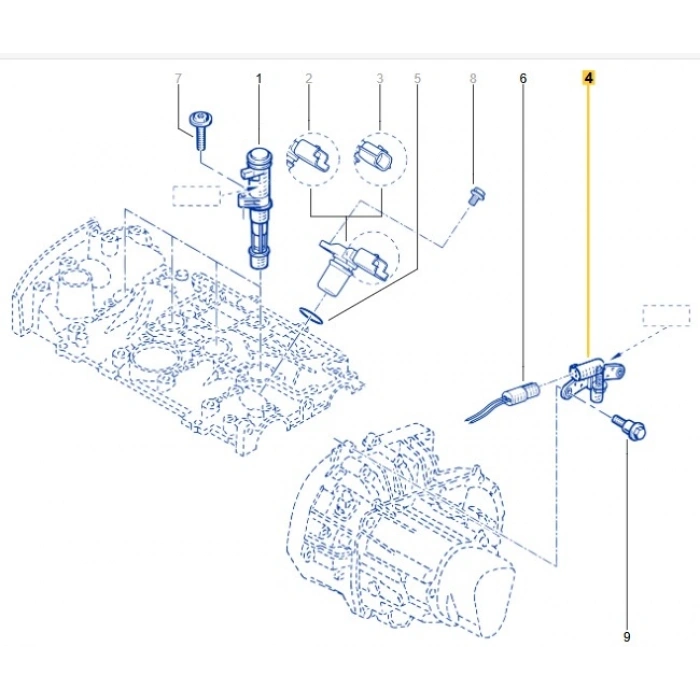 7
1
2
3
5
8
6
4
9